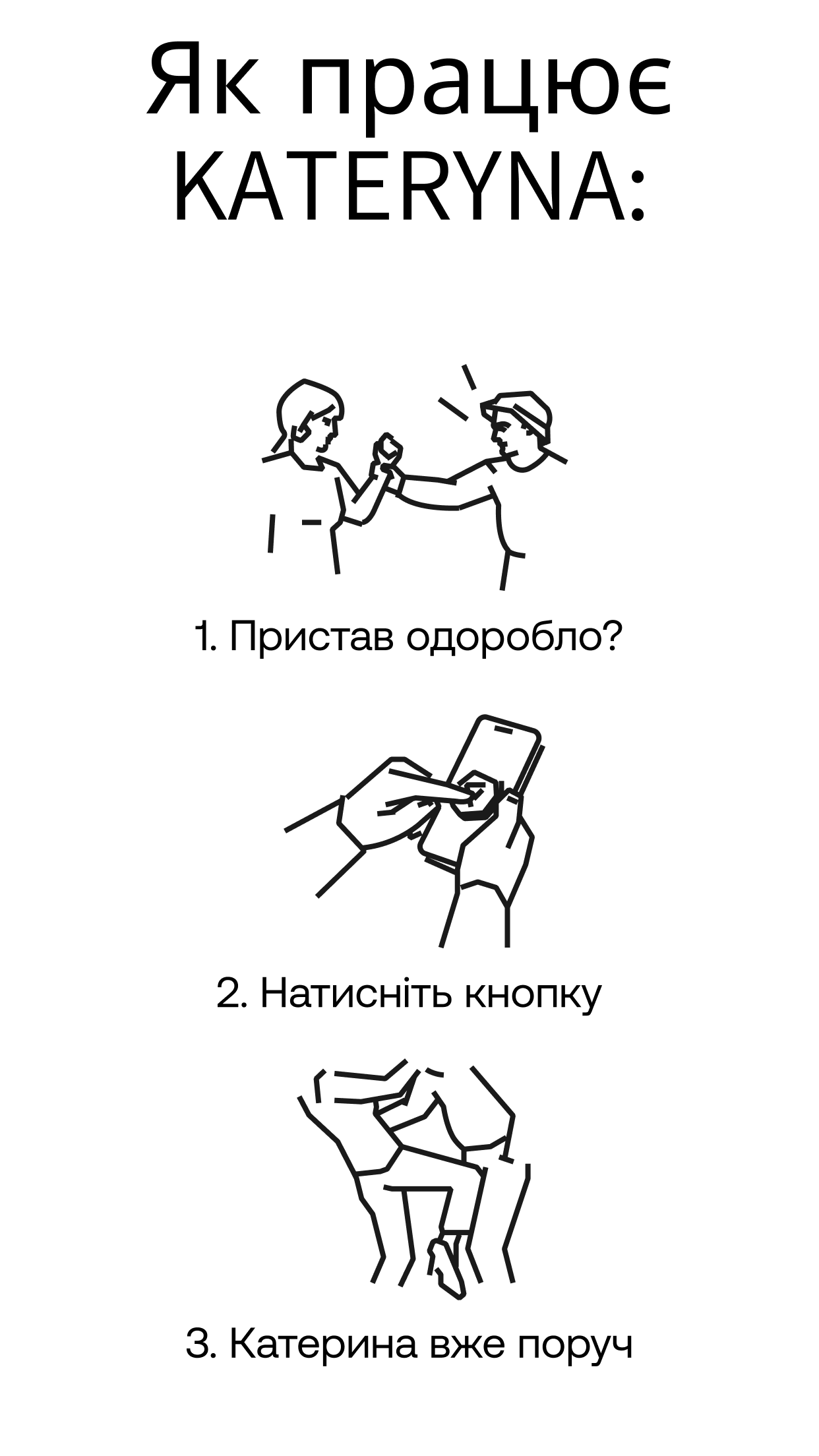 Як працює KATERYNA:

1. Пристав одоробло?

2. Натисніть кнопку

3. Катерина вже поруч