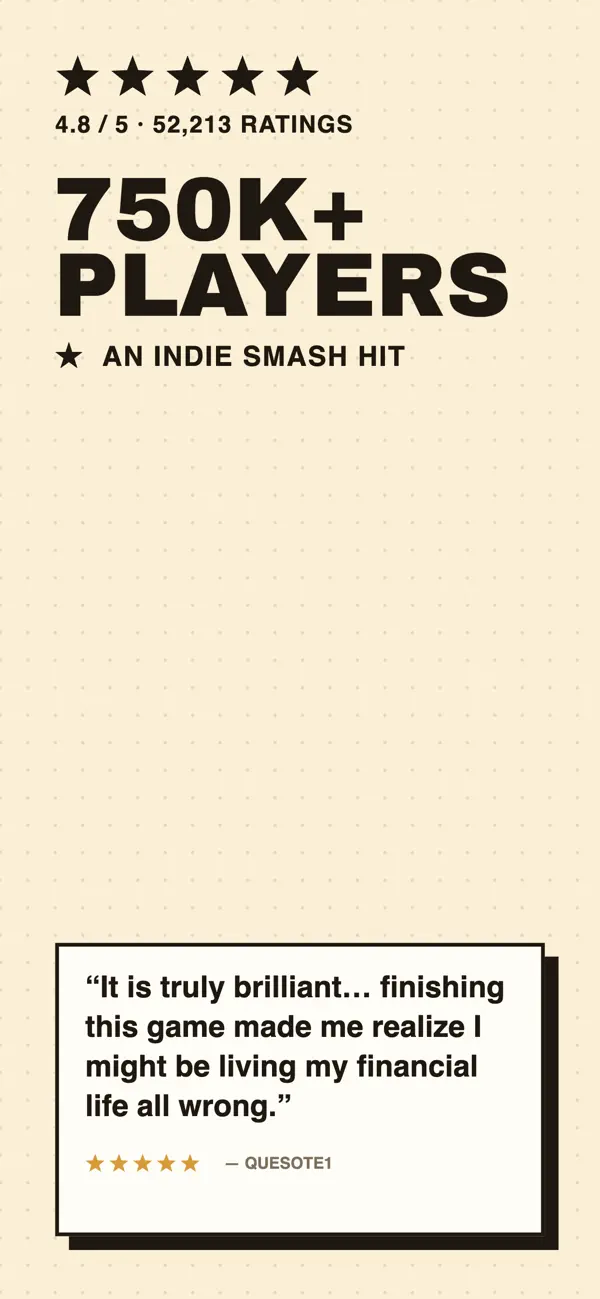 ★★★★★
4.8 / 5 · 52,213 RATINGS

750K+ PLAYERS

★ AN INDIE SMASH HIT

“It is truly brilliant… finishing this game made me realize I might be living my financial life all wrong.”

★★★★★ — QUESOTE1