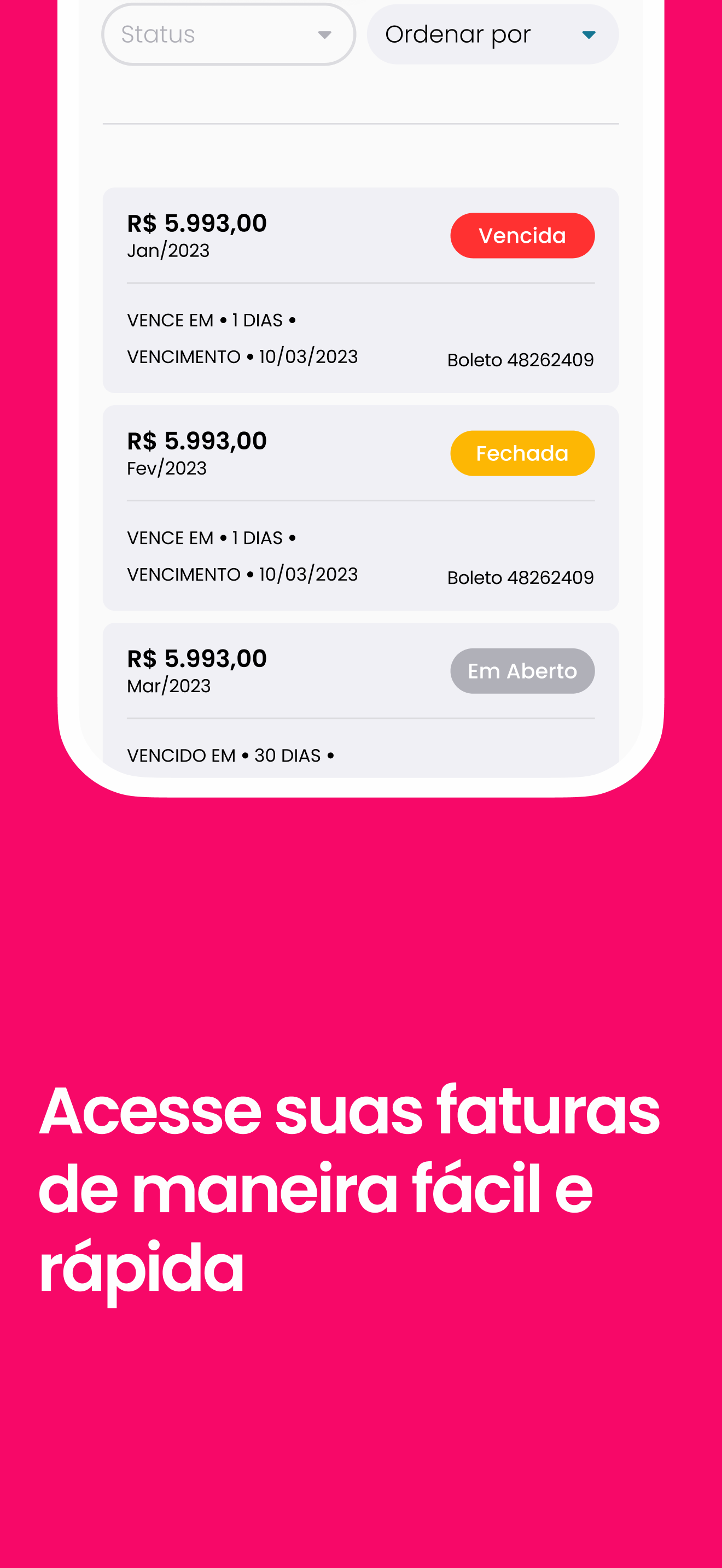 Status
Ordenar por

R$ 5.993,00
Jan/2023
Vencida
VENCE EM • 1 DIAS •
VENCIMENTO • 10/03/2023
Boleto 48262409

R$ 5.993,00
Fev/2023
Fechada
VENCE EM • 1 DIAS •
VENCIMENTO • 10/03/2023
Boleto 48262409

R$ 5.993,00
Mar/2023
Em Aberto
VENCIDO EM • 30 DIAS •

Acesse suas faturas de maneira fácil e rápida