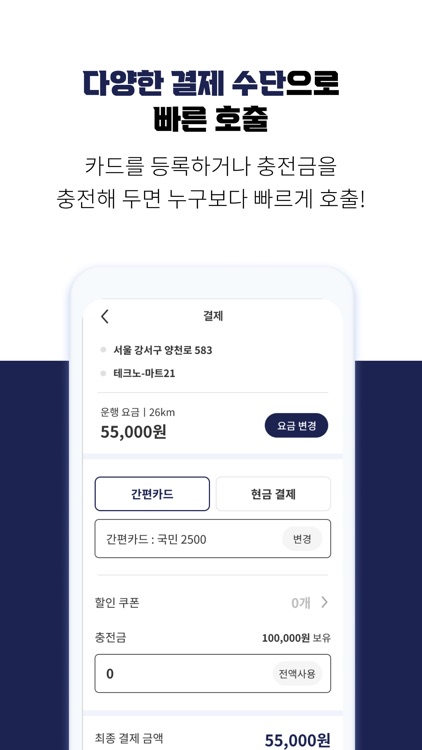 다양한 결제 수단으로
빠른 호출

카드를 등록하거나 충전금을
충전해 두면 누구보다 빠르게 호출!

결제

서울 강서구 양천로 583

테크노-마트21

운행 요금 | 26km
55,000원

요금 변경

간편카드

현금 결제

간편카드 : 국민 2500

변경

할인 쿠폰

0개

충전금

100,000원 보유

0

전액사용

최종 결제 금액

55,000원