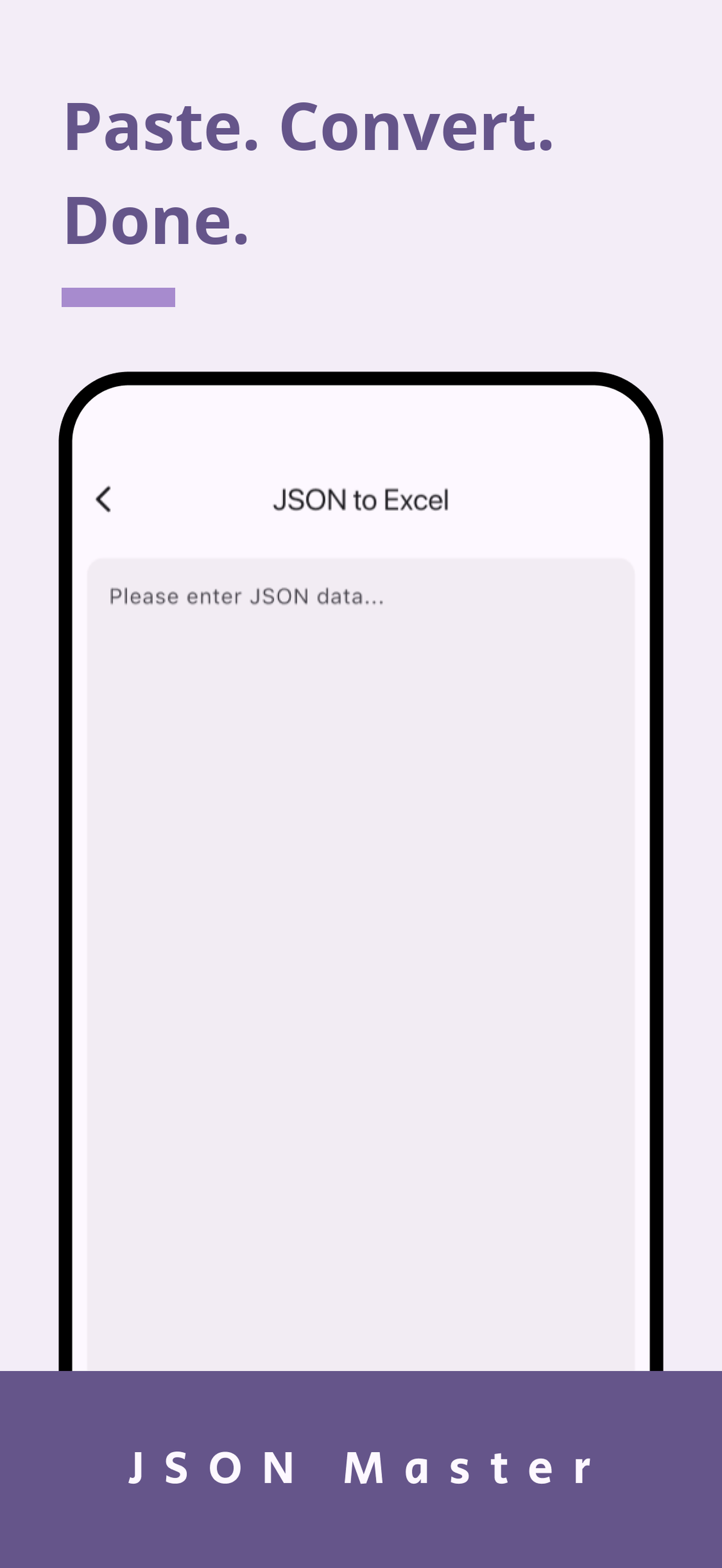 Paste. Convert. Done.

JSON to Excel

Please enter JSON data...

JSON Master