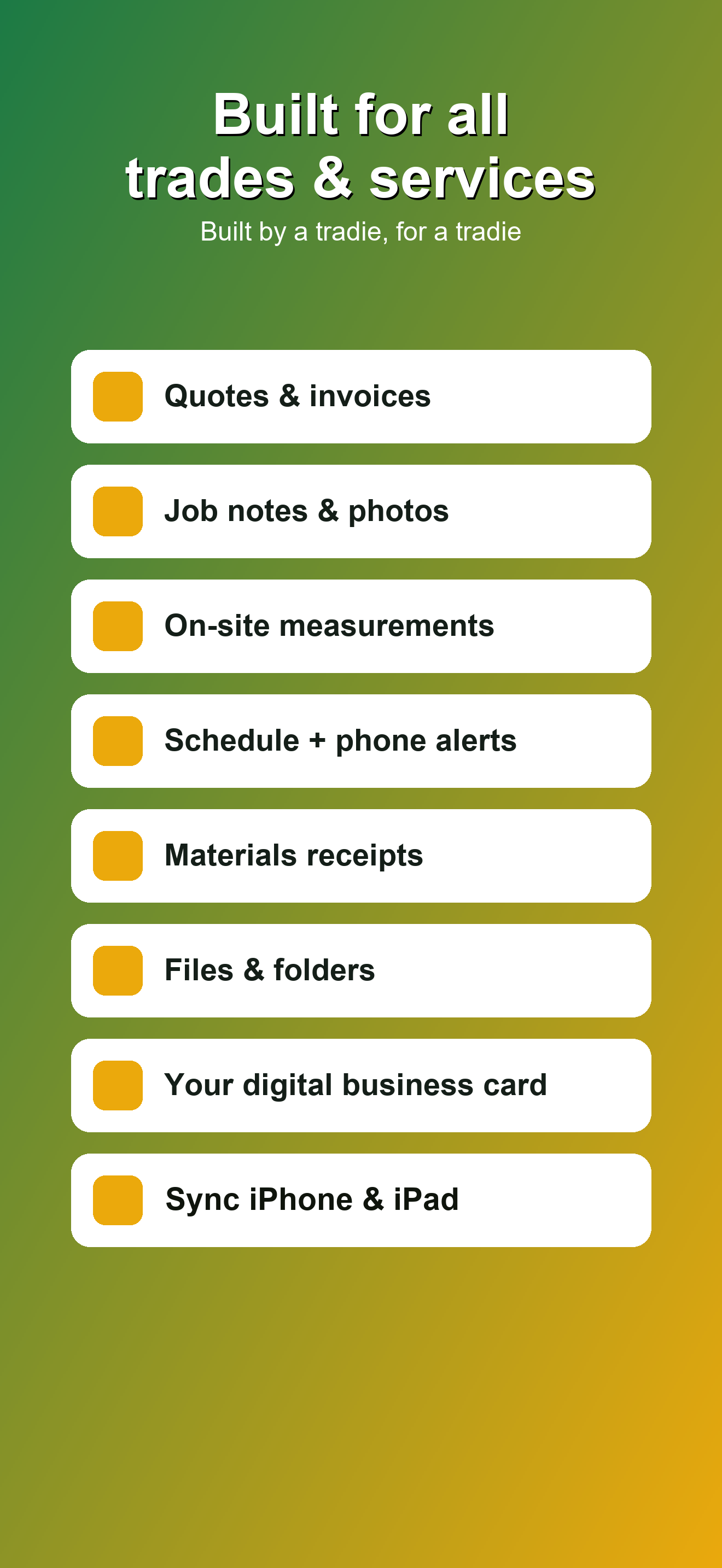 Built for all trades & services

Built by a tradie, for a tradie

Quotes & invoices

Job notes & photos

On-site measurements

Schedule + phone alerts

Materials receipts

Files & folders

Your digital business card

Sync iPhone & iPad