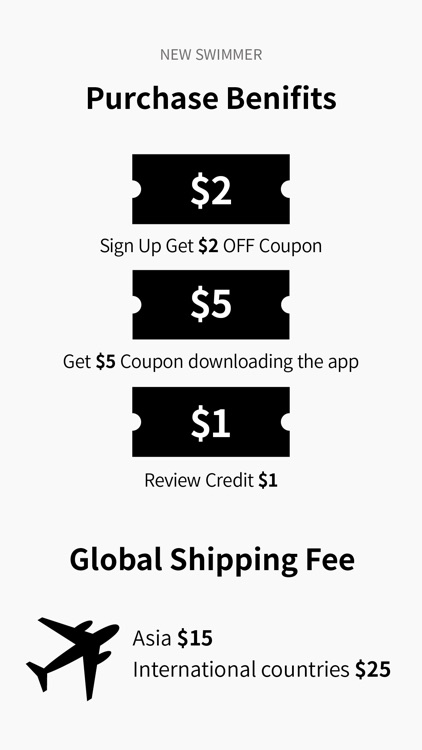 NEW SWIMMER

Purchase Benifits

$2

Sign Up Get $2 OFF Coupon

$5

Get $5 Coupon downloading the app

$1

Review Credit $1

Global Shipping Fee

Asia $15
International countries $25