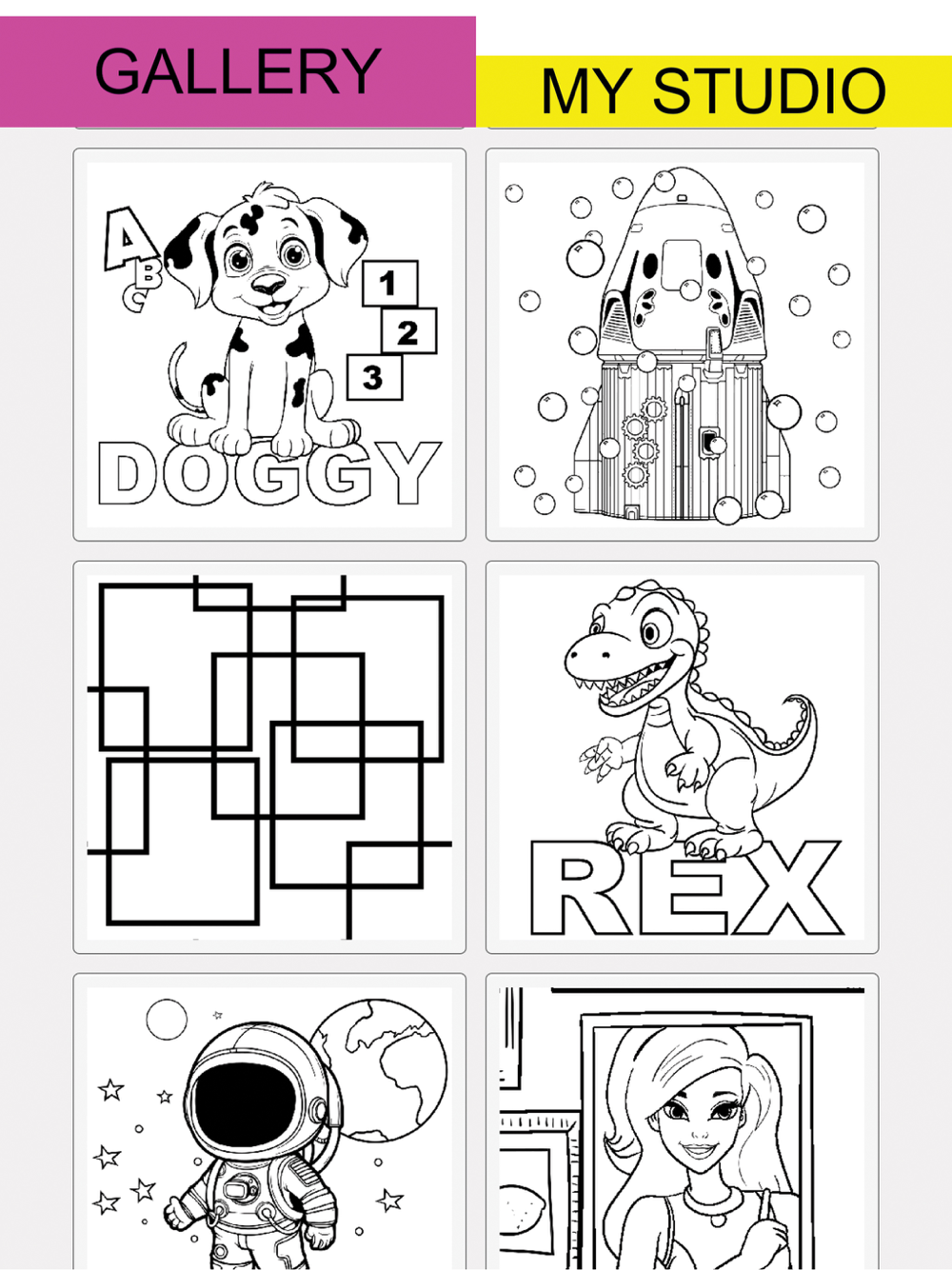 GALLERY

MY STUDIO

A
B
C
1
2
3
DOGGY

REX