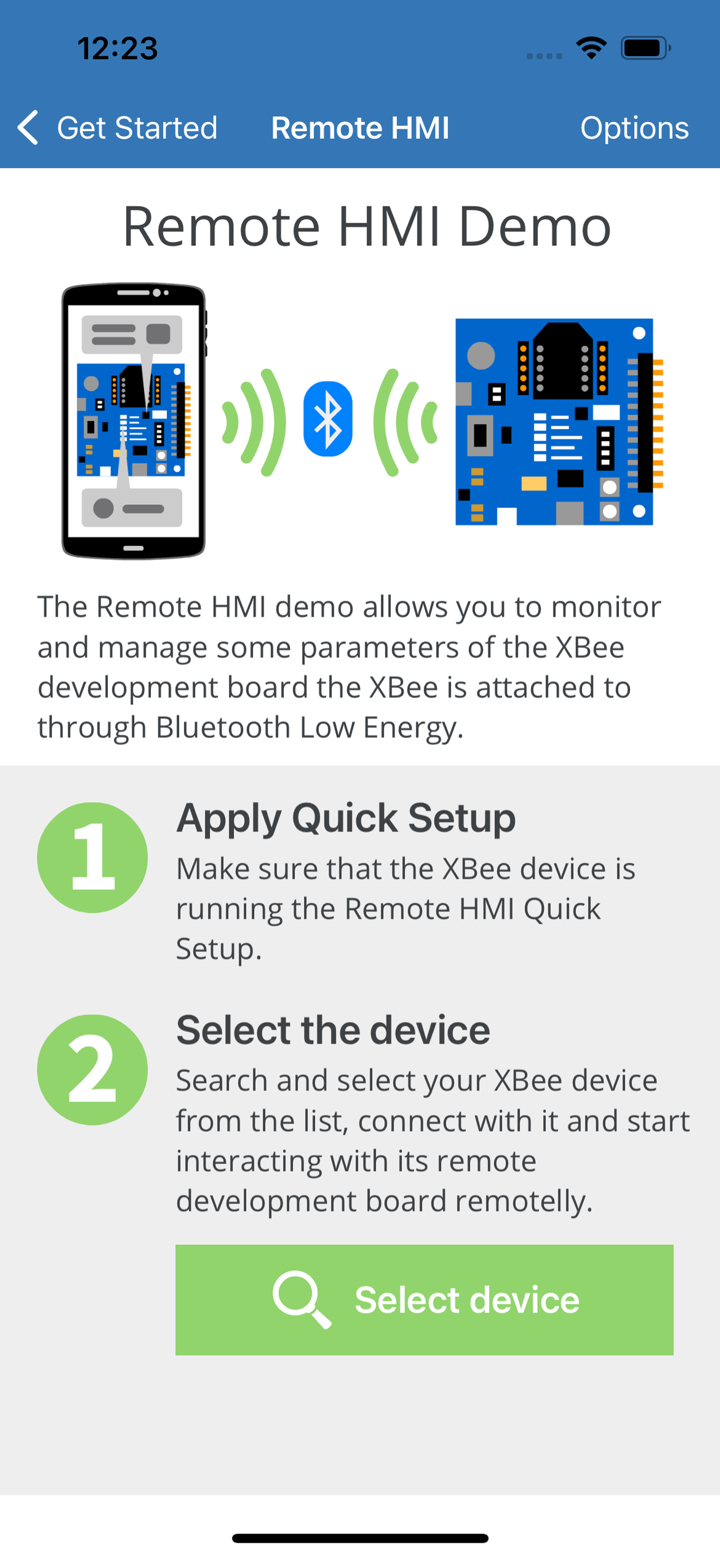 12:23

Get Started Remote HMI Options

Remote HMI Demo

The Remote HMI demo allows you to monitor and manage some parameters of the XBee development board the XBee is attached to through Bluetooth Low Energy.

1
Apply Quick Setup
Make sure that the XBee device is running the Remote HMI Quick Setup.

2
Select the device
Search and select your XBee device from the list, connect with it and start interacting with its remote development board remotelly.

Select device