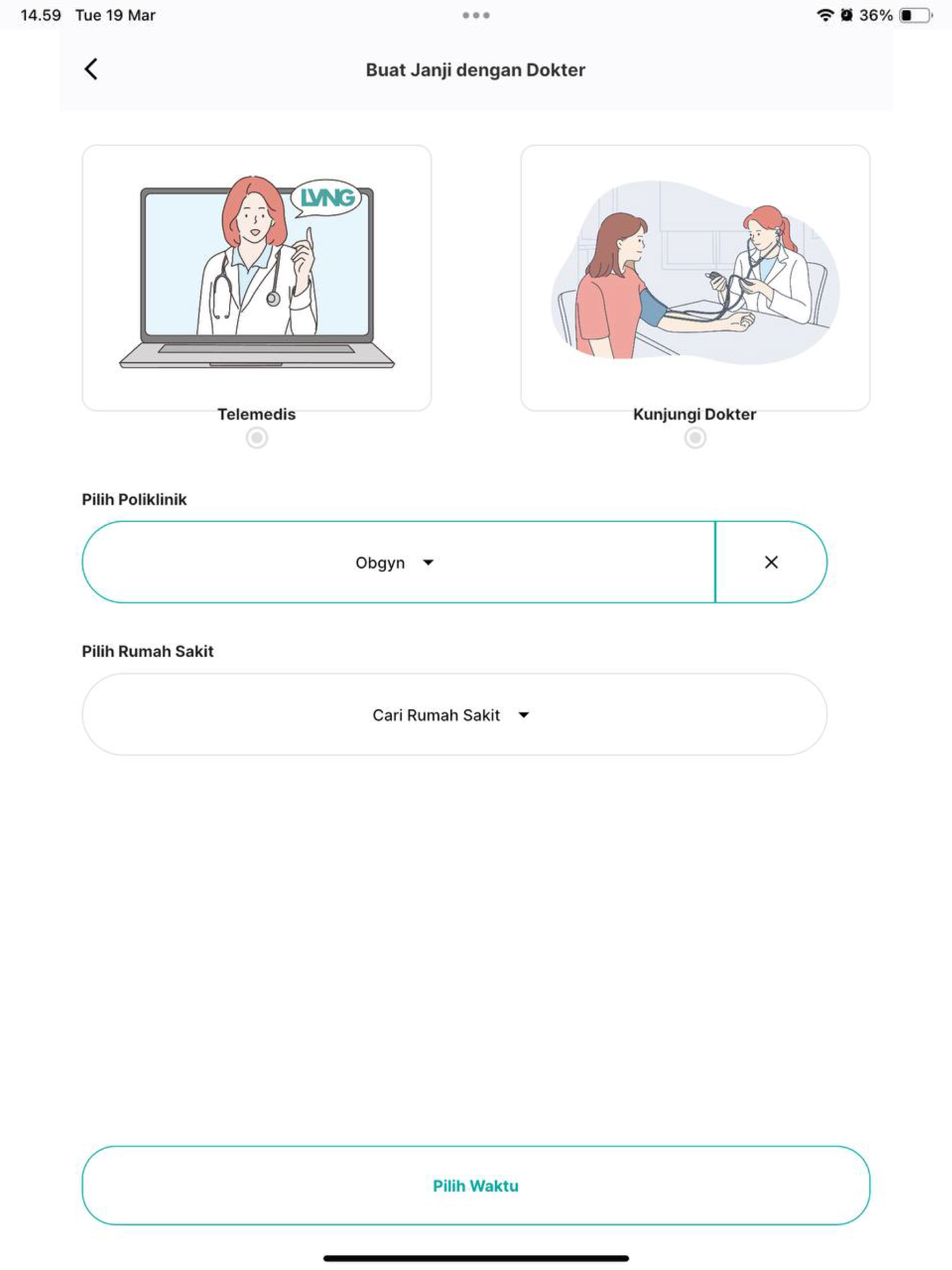 14.59 Tue 19 Mar

36%

Buat Janji dengan Dokter

LVNG

Telemedis

Kunjungi Dokter

Pilih Poliklinik

Obgyn

Pilih Rumah Sakit

Cari Rumah Sakit

Pilih Waktu