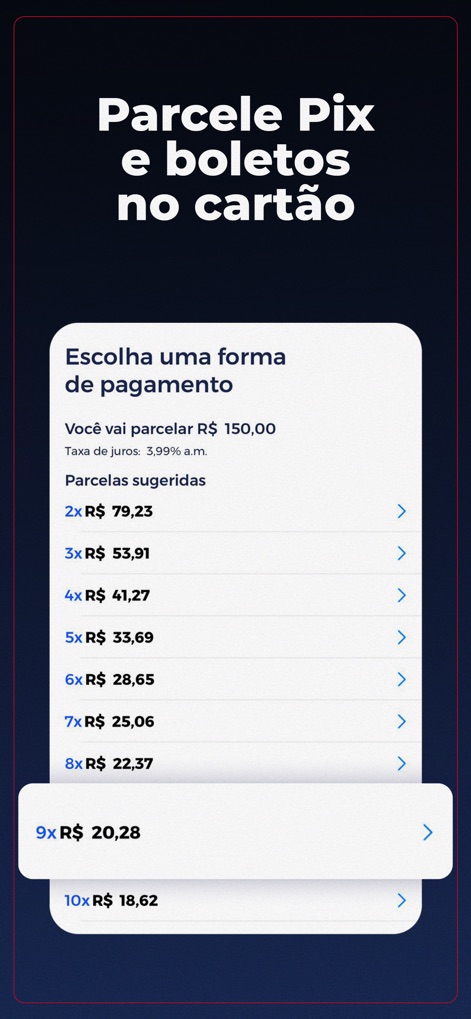 Parcele Pix e boletos no cartão

Escolha uma forma de pagamento

Você vai parcelar R$ 150,00
Taxa de juros: 3,99% a.m.

Parcelas sugeridas

2x R$ 79,23
3x R$ 53,91
4x R$ 41,27
5x R$ 33,69
6x R$ 28,65
7x R$ 25,06
8x R$ 22,37
9x R$ 20,28
10x R$ 18,62