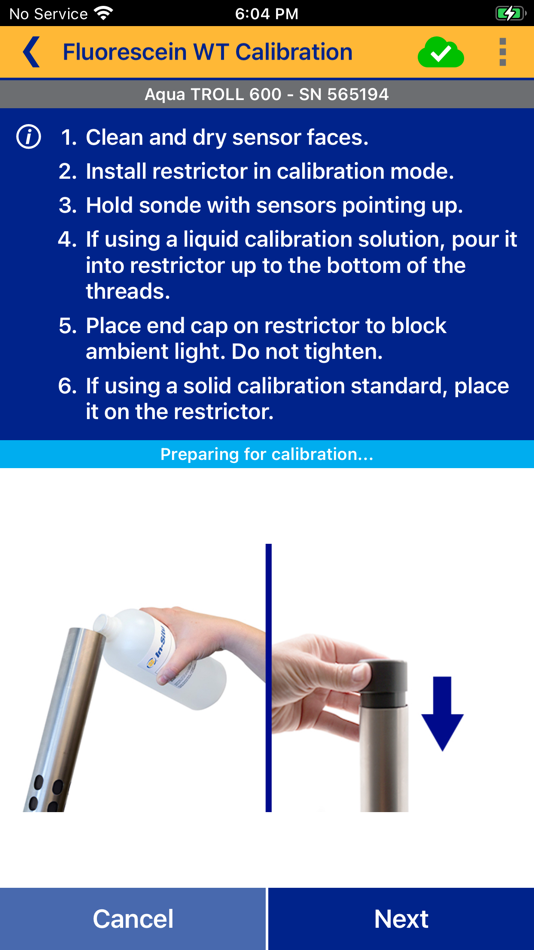 No Service 6:04 PM

Fluorescein WT Calibration

Aqua TROLL 600 - SN 565194

1. Clean and dry sensor faces.
2. Install restrictor in calibration mode.
3. Hold sonde with sensors pointing up.
4. If using a liquid calibration solution, pour it into restrictor up to the bottom of the threads.
5. Place end cap on restrictor to block ambient light. Do not tighten.
6. If using a solid calibration standard, place it on the restrictor.

Preparing for calibration...

In-Situ

Cancel Next