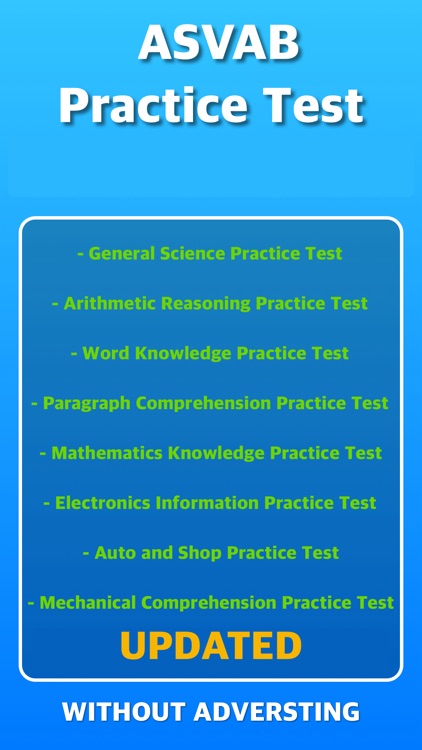 ASVAB
Practice Test

- General Science Practice Test

- Arithmetic Reasoning Practice Test

- Word Knowledge Practice Test

- Paragraph Comprehension Practice Test

- Mathematics Knowledge Practice Test

- Electronics Information Practice Test

- Auto and Shop Practice Test

- Mechanical Comprehension Practice Test

UPDATED

WITHOUT ADVERSTING