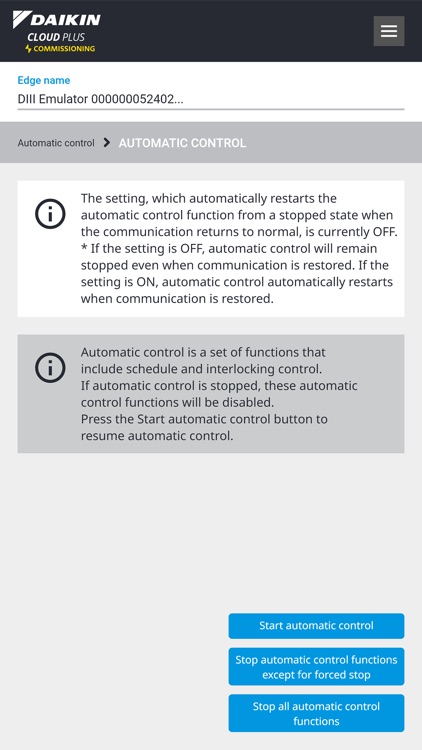 DAIKIN
CLOUD PLUS
COMMISSIONING

Edge name
DIII Emulator 000000052402...

Automatic control > AUTOMATIC CONTROL

The setting, which automatically restarts the automatic control function from a stopped state when the communication returns to normal, is currently OFF.
* If the setting is OFF, automatic control will remain stopped even when communication is restored. If the setting is ON, automatic control automatically restarts when communication is restored.

Automatic control is a set of functions that include schedule and interlocking control.
If automatic control is stopped, these automatic control functions will be disabled.
Press the Start automatic control button to resume automatic control.

Start automatic control

Stop automatic control functions except for forced stop

Stop all automatic control functions