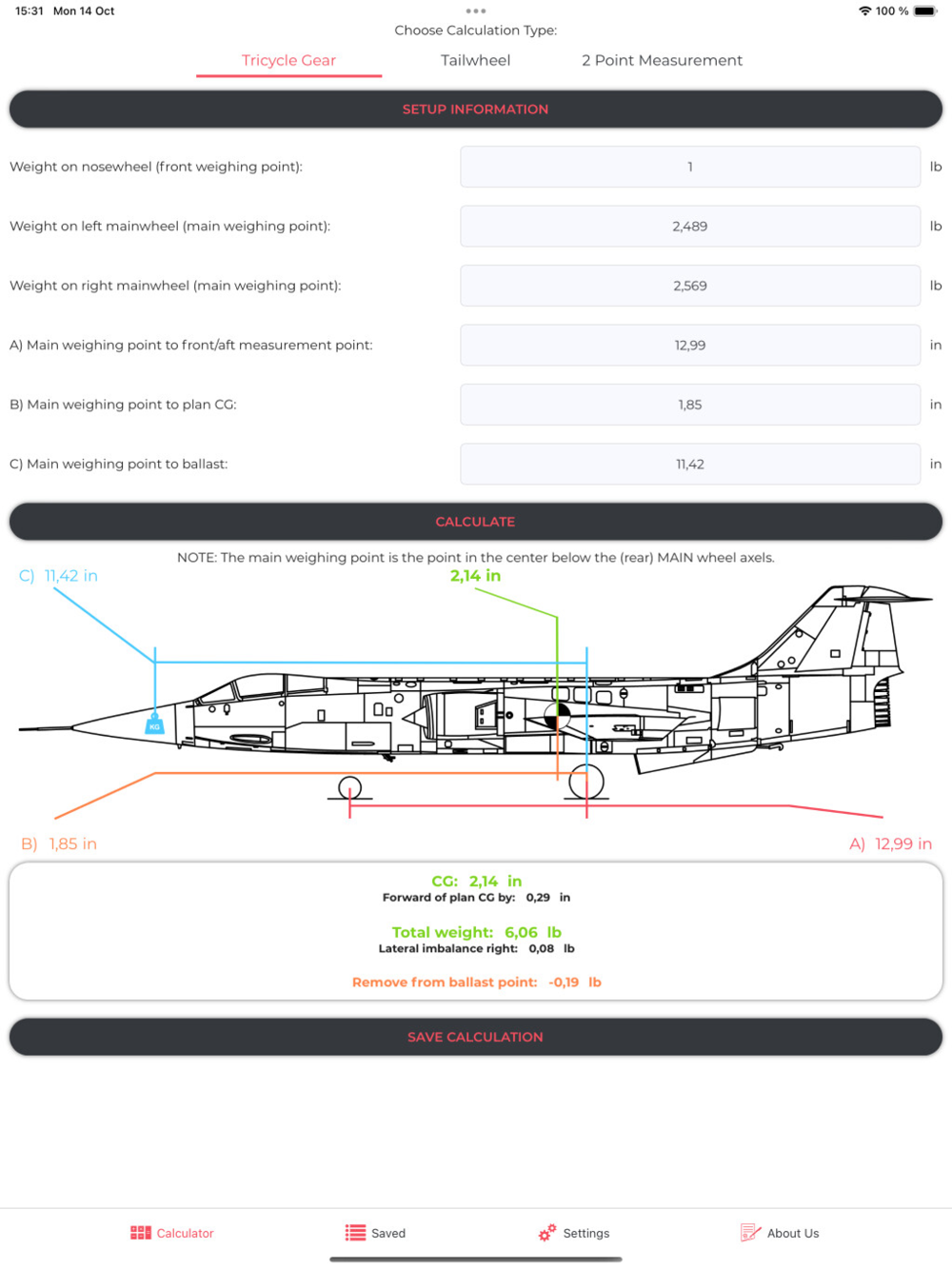 15:31 Mon 14 Oct

100 %

Choose Calculation Type:

Tricycle Gear Tailwheel 2 Point Measurement

SETUP INFORMATION

Weight on nosewheel (front weighing point): 1 lb

Weight on left mainwheel (main weighing point): 2,489 lb

Weight on right mainwheel (main weighing point): 2,569 lb

A) Main weighing point to front/aft measurement point: 12,99 in

B) Main weighing point to plan CG: 1,85 in

C) Main weighing point to ballast: 11,42 in

CALCULATE

NOTE: The main weighing point is the point in the center below the (rear) MAIN wheel axels.

C) 11,42 in

2,14 in

KG

B) 1,85 in

A) 12,99 in

CG: 2,14 in
Forward of plan CG by: 0,29 in

Total weight: 6,06 lb
Lateral imbalance right: 0,08 lb

Remove from ballast point: -0,19 lb

SAVE CALCULATION

Calculator Saved Settings About Us