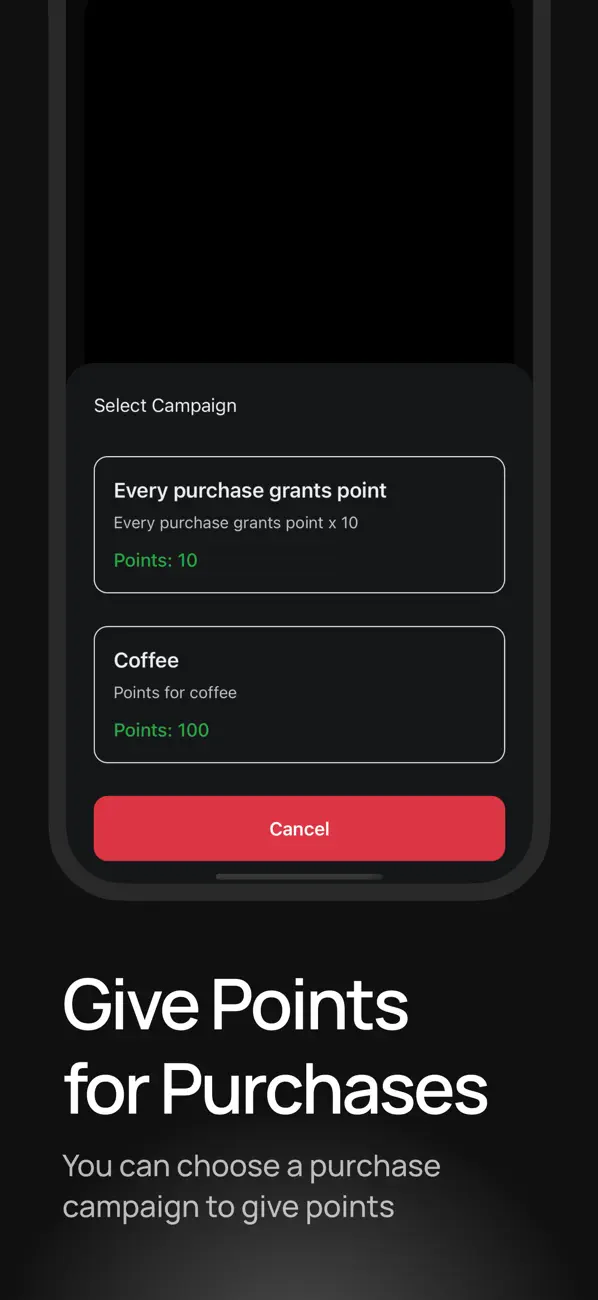 Select Campaign

Every purchase grants point
Every purchase grants point x 10
Points: 10

Coffee
Points for coffee
Points: 100

Cancel

Give Points for Purchases

You can choose a purchase campaign to give points