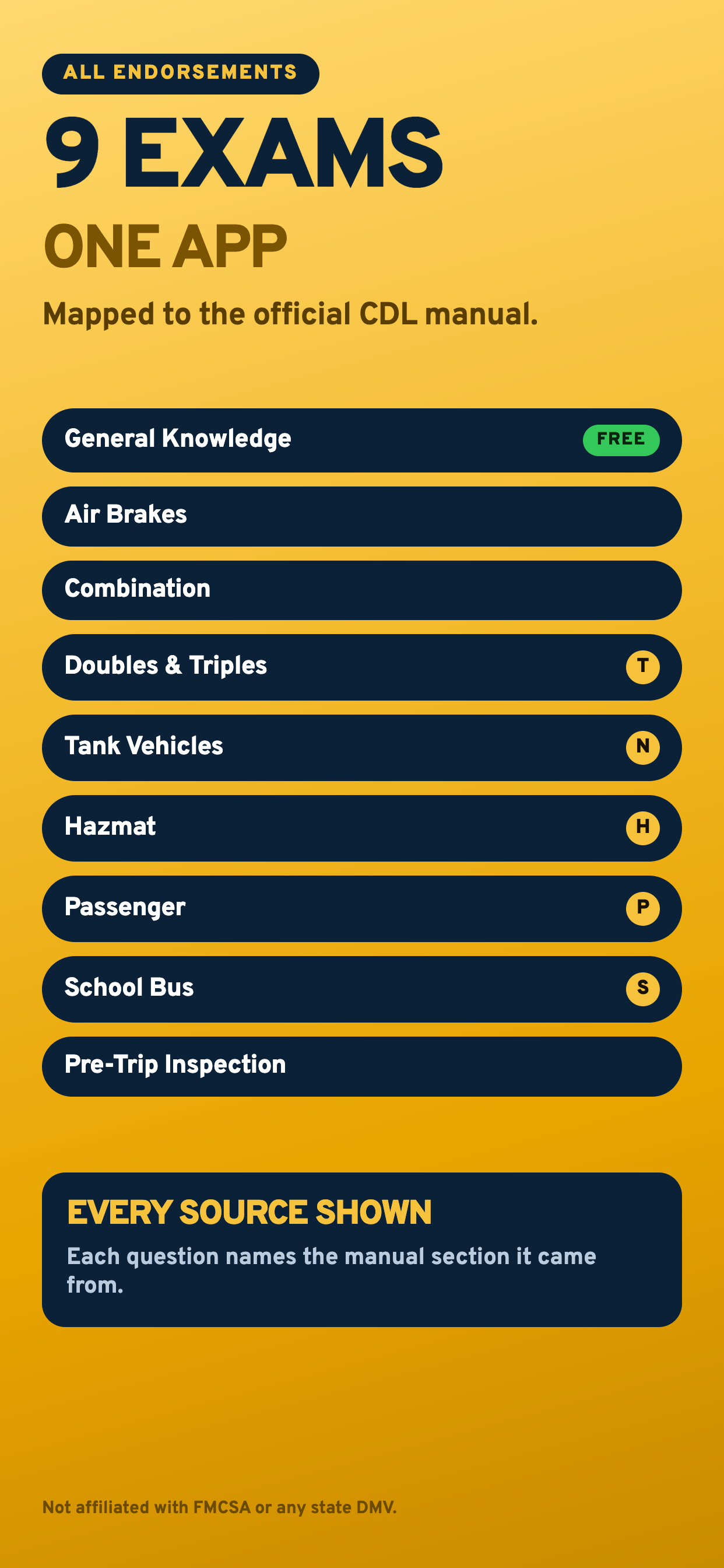 ALL ENDORSEMENTS

9 EXAMS

ONE APP

Mapped to the official CDL manual.

General Knowledge FREE

Air Brakes

Combination

Doubles & Triples T

Tank Vehicles N

Hazmat H

Passenger P

School Bus S

Pre-Trip Inspection

EVERY SOURCE SHOWN

Each question names the manual section it came from.

Not affiliated with FMCSA or any state DMV.