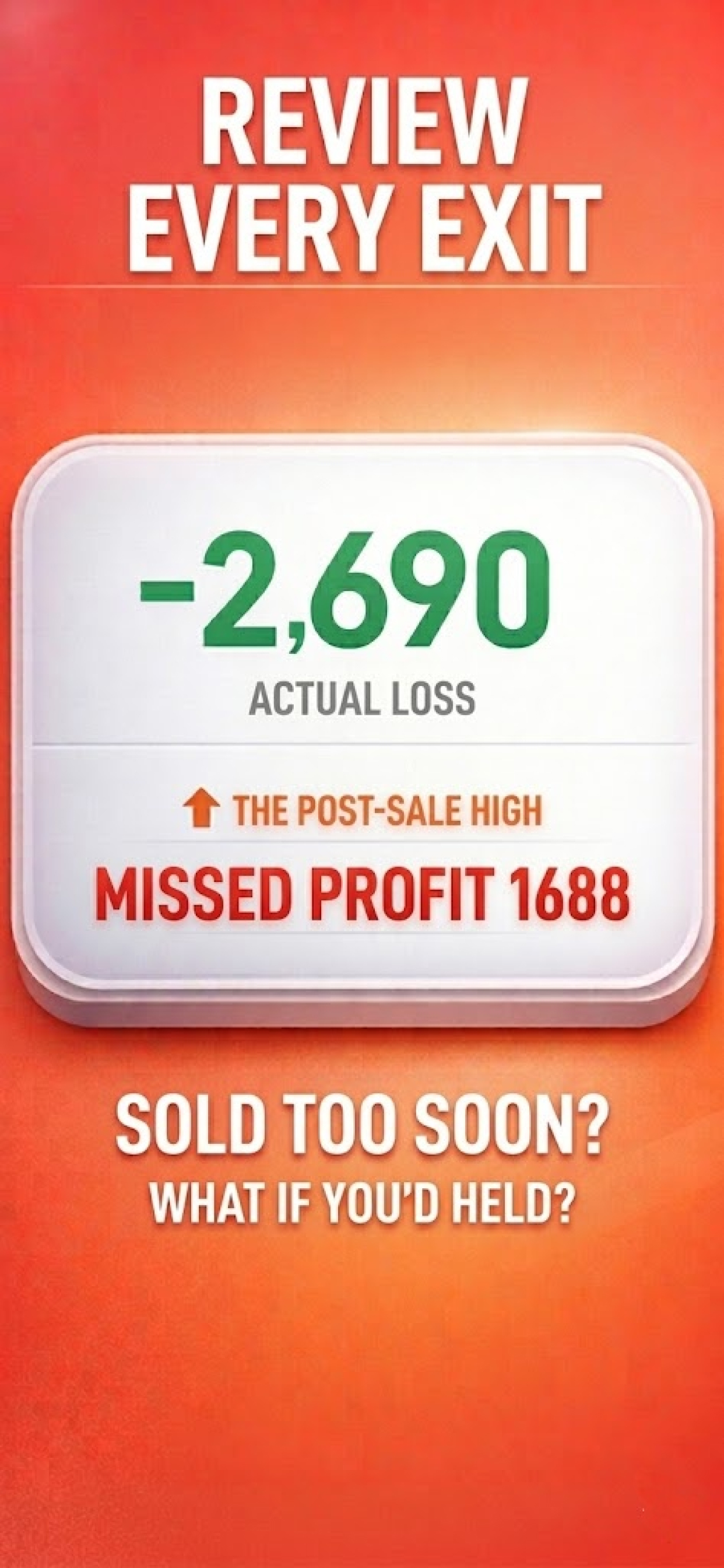 REVIEW EVERY EXIT

-2,690

ACTUAL LOSS

THE POST-SALE HIGH

MISSED PROFIT 1688

SOLD TOO SOON?

WHAT IF YOU'D HELD?