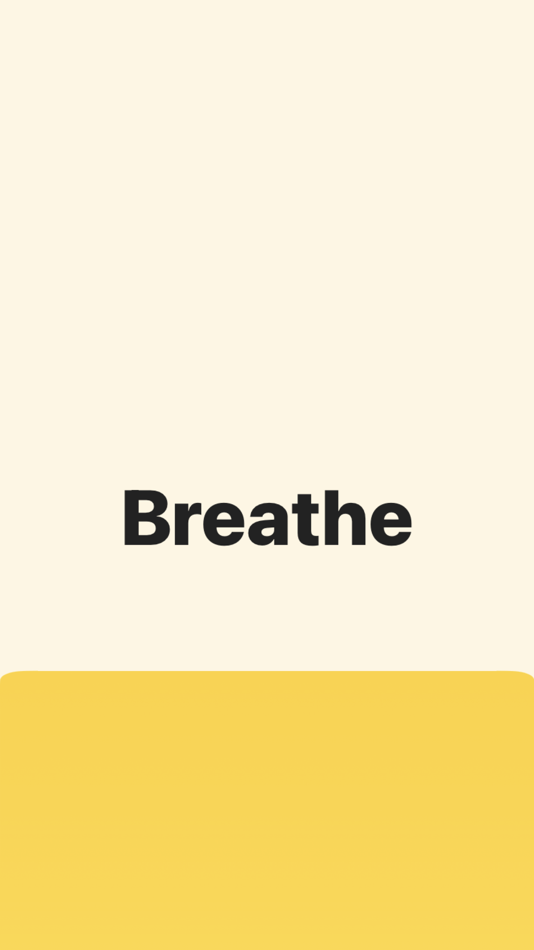 Breathe