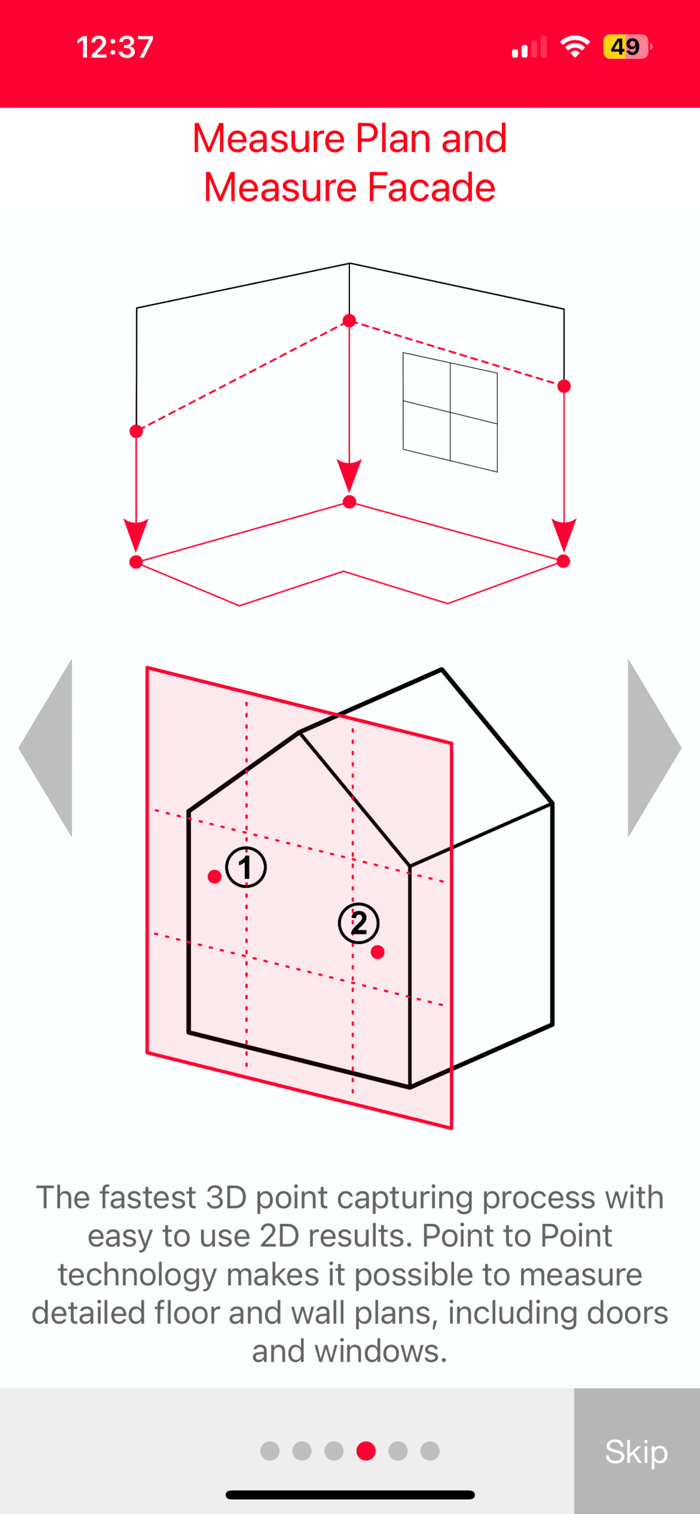 12:37

49

Measure Plan and Measure Facade

1

2

The fastest 3D point capturing process with easy to use 2D results. Point to Point technology makes it possible to measure detailed floor and wall plans, including doors and windows.

Skip