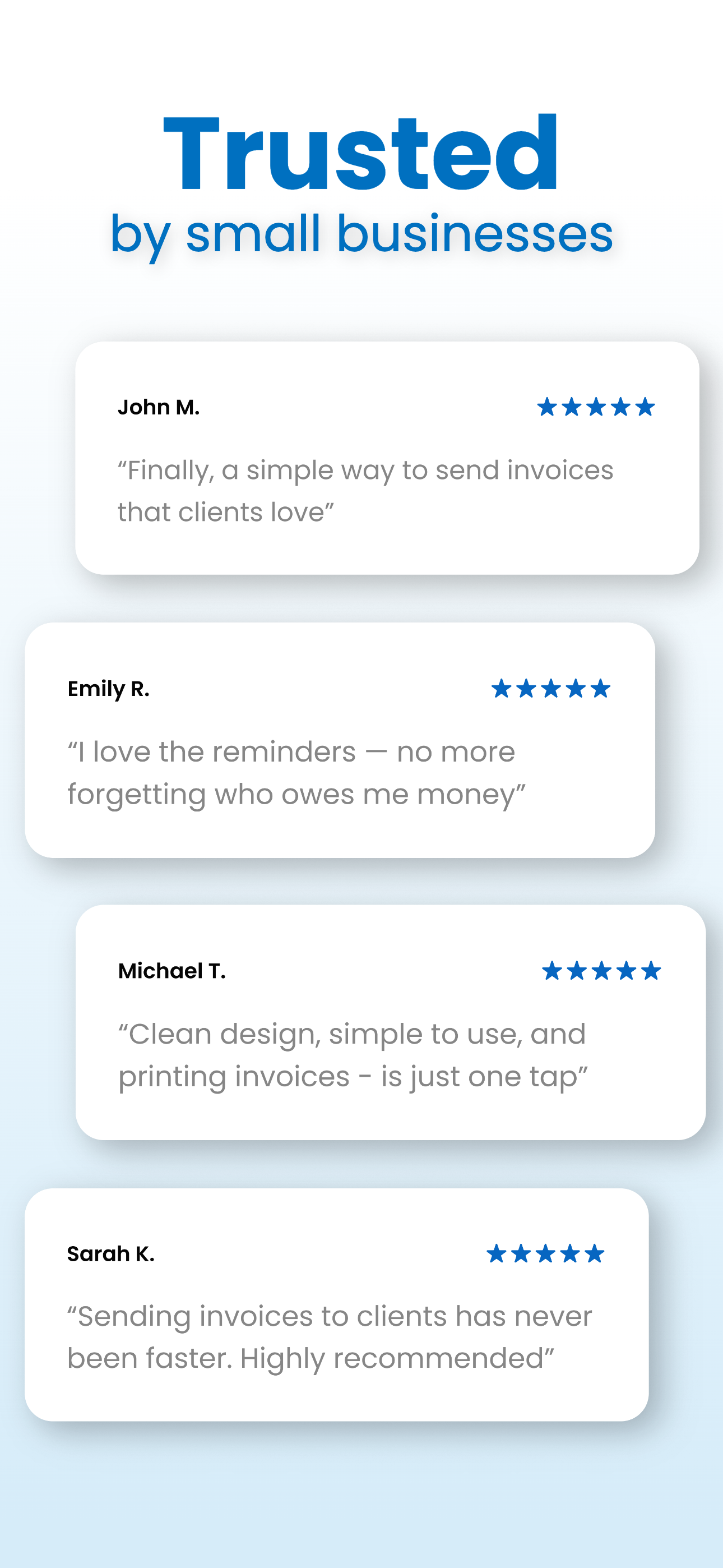 Trusted
by small businesses

John M. ★★★★★

“Finally, a simple way to send invoices that clients love”

Emily R. ★★★★★

“I love the reminders — no more forgetting who owes me money”

Michael T. ★★★★★

“Clean design, simple to use, and printing invoices - is just one tap”

Sarah K. ★★★★★

“Sending invoices to clients has never been faster. Highly recommended”