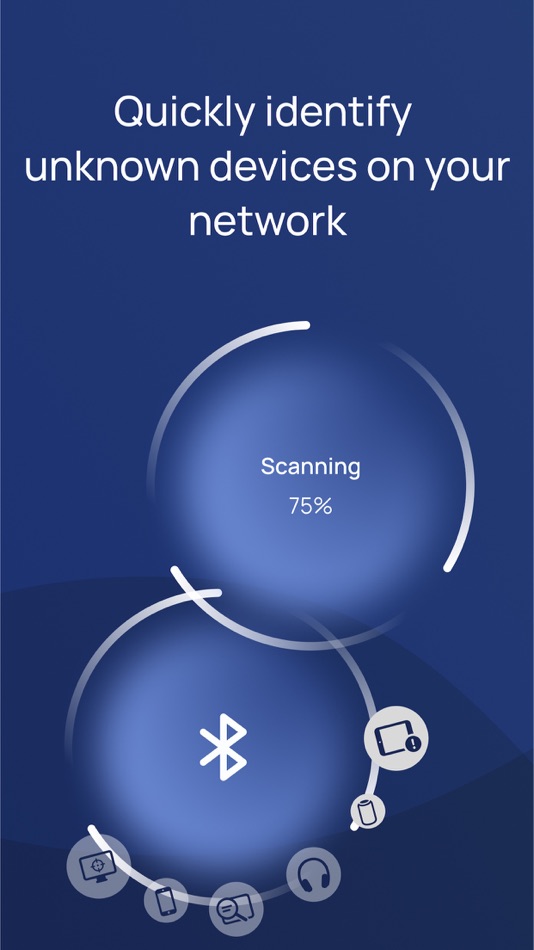 Quickly identify unknown devices on your network

Scanning
75%