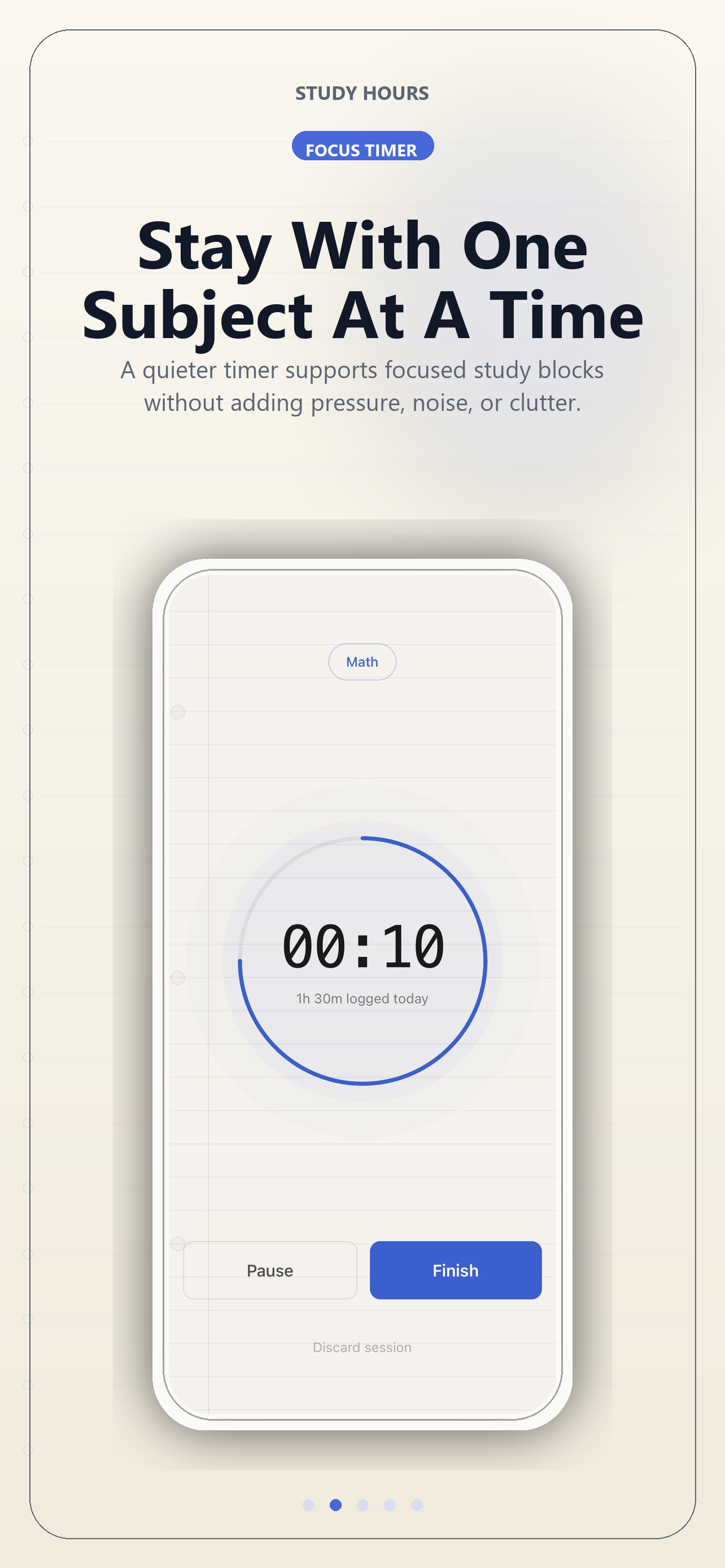 STUDY HOURS

FOCUS TIMER

Stay With One Subject At A Time

A quieter timer supports focused study blocks without adding pressure, noise, or clutter.

Math

00:10

1h 30m logged today

Pause

Finish

Discard session