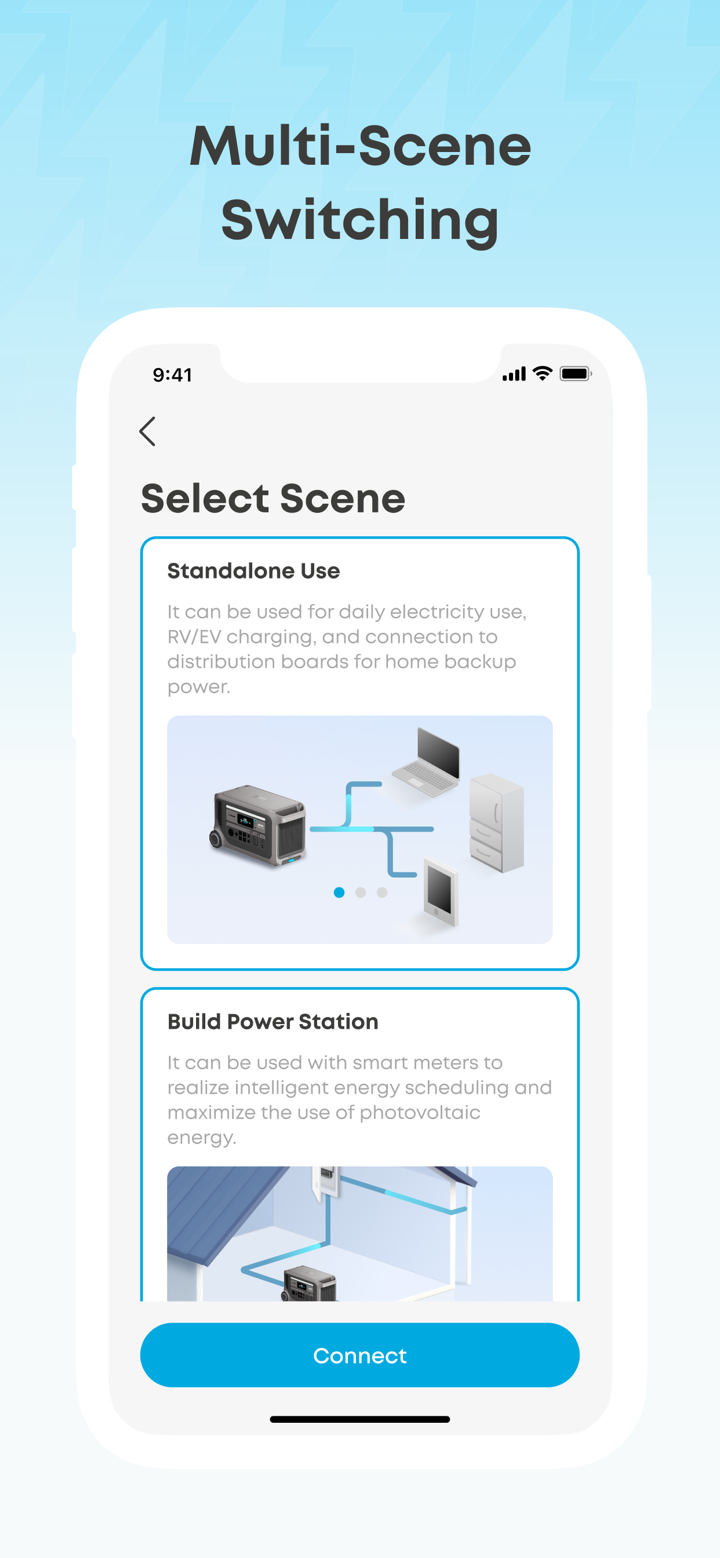 Multi-Scene Switching

9:41

Select Scene

Standalone Use

It can be used for daily electricity use, RV/EV charging, and connection to distribution boards for home backup power.

Build Power Station

It can be used with smart meters to realize intelligent energy scheduling and maximize the use of photovoltaic energy.

Connect