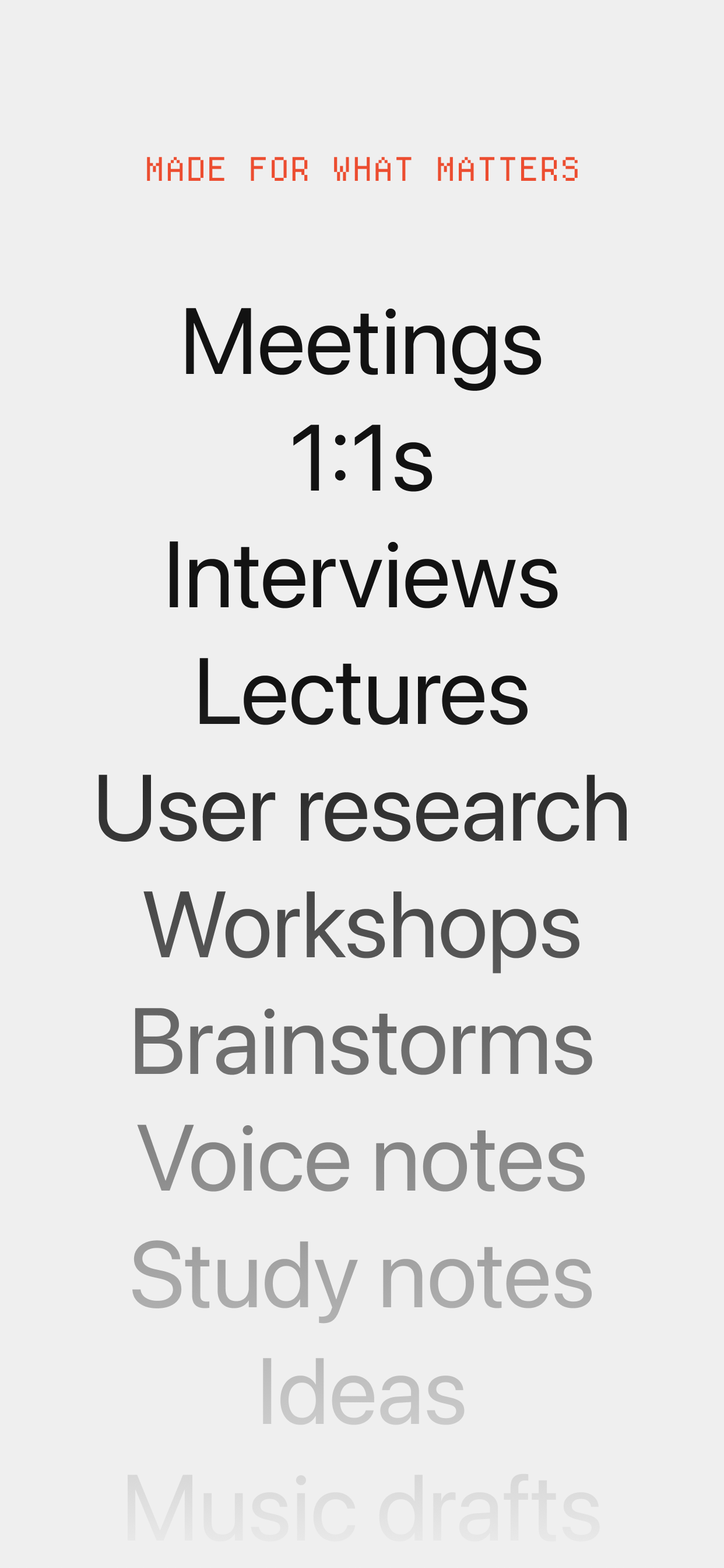 MADE FOR WHAT MATTERS

Meetings
1:1s
Interviews
Lectures
User research
Workshops
Brainstorms
Voice notes
Study notes
Ideas
Music drafts