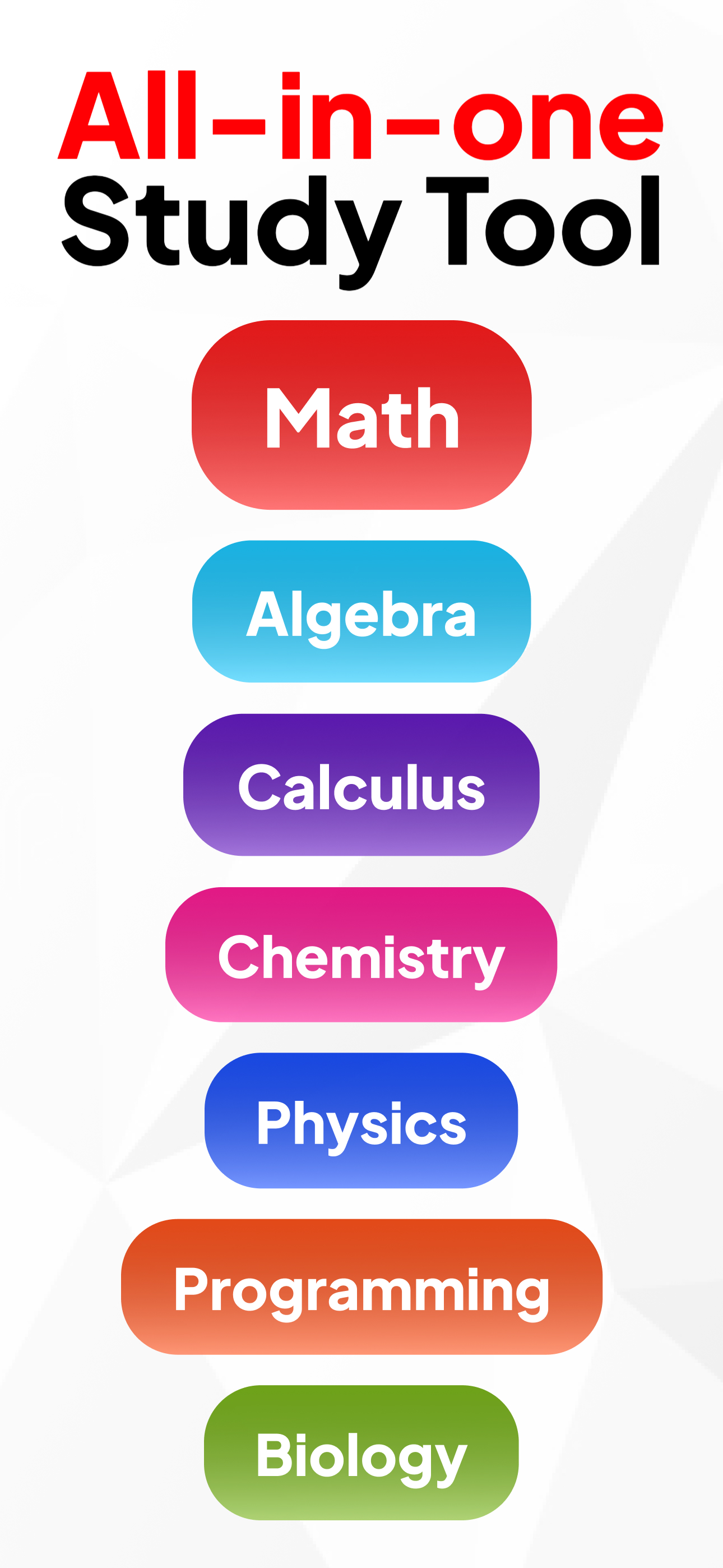 All-in-one
Study Tool

Math

Algebra

Calculus

Chemistry

Physics

Programming

Biology