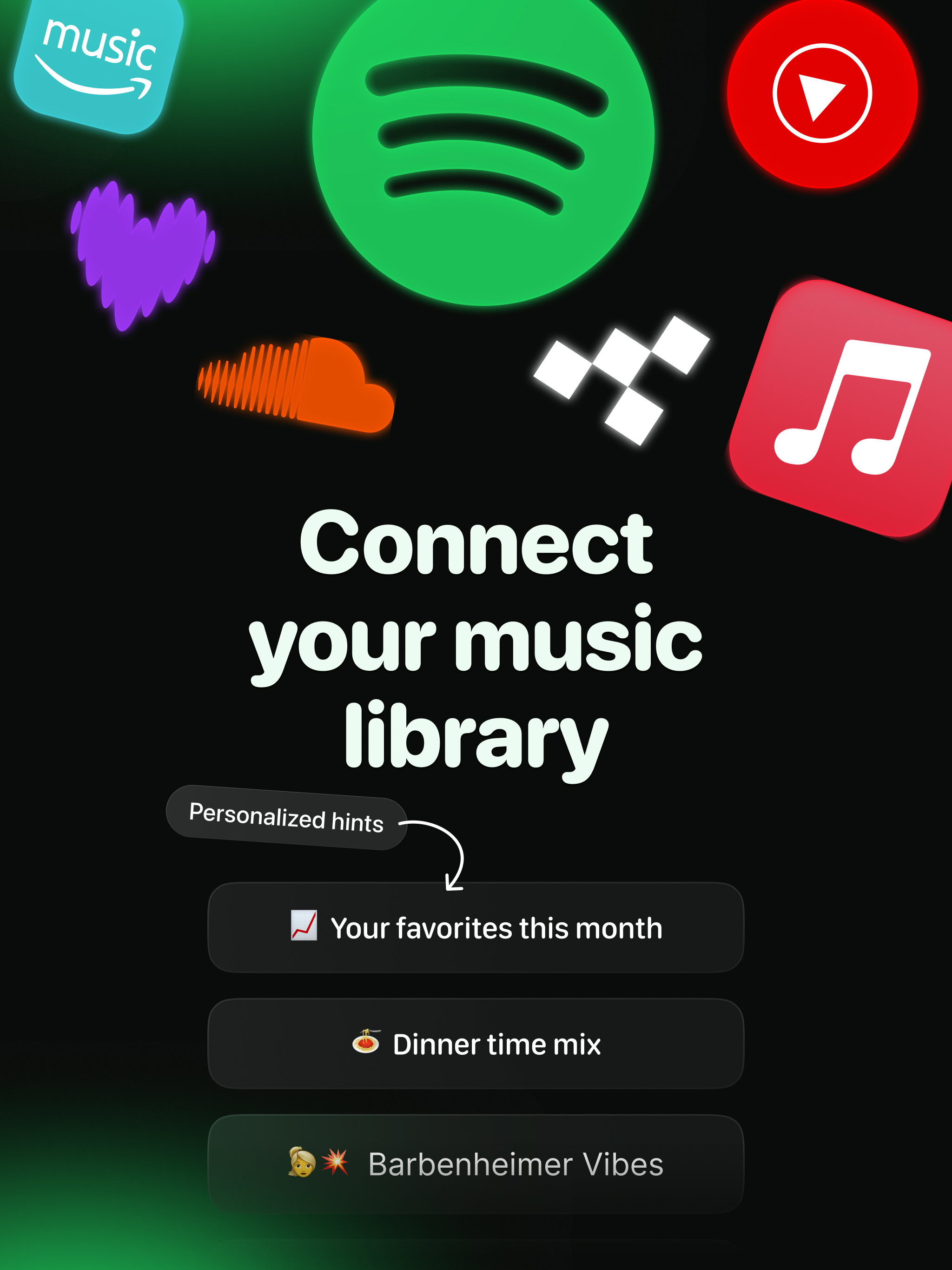 music

Connect your music library

Personalized hints

📈 Your favorites this month

🍝 Dinner time mix

👱‍♀️💥 Barbenheimer Vibes