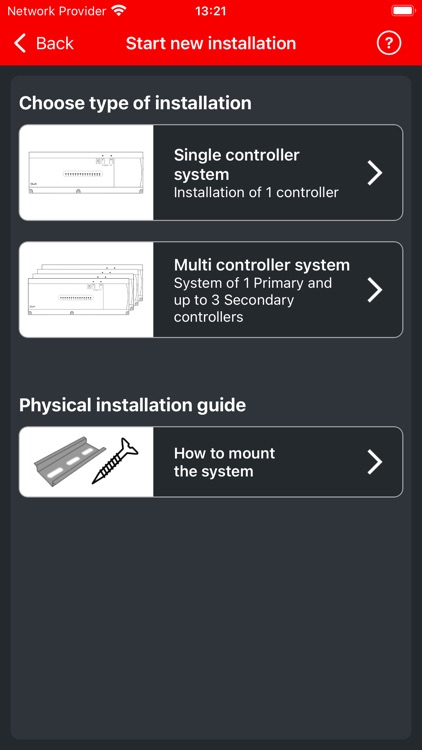 Network Provider 13:21

Back Start new installation ?

Choose type of installation

Single controller system
Installation of 1 controller

Multi controller system
System of 1 Primary and up to 3 Secondary controllers

Physical installation guide

How to mount the system