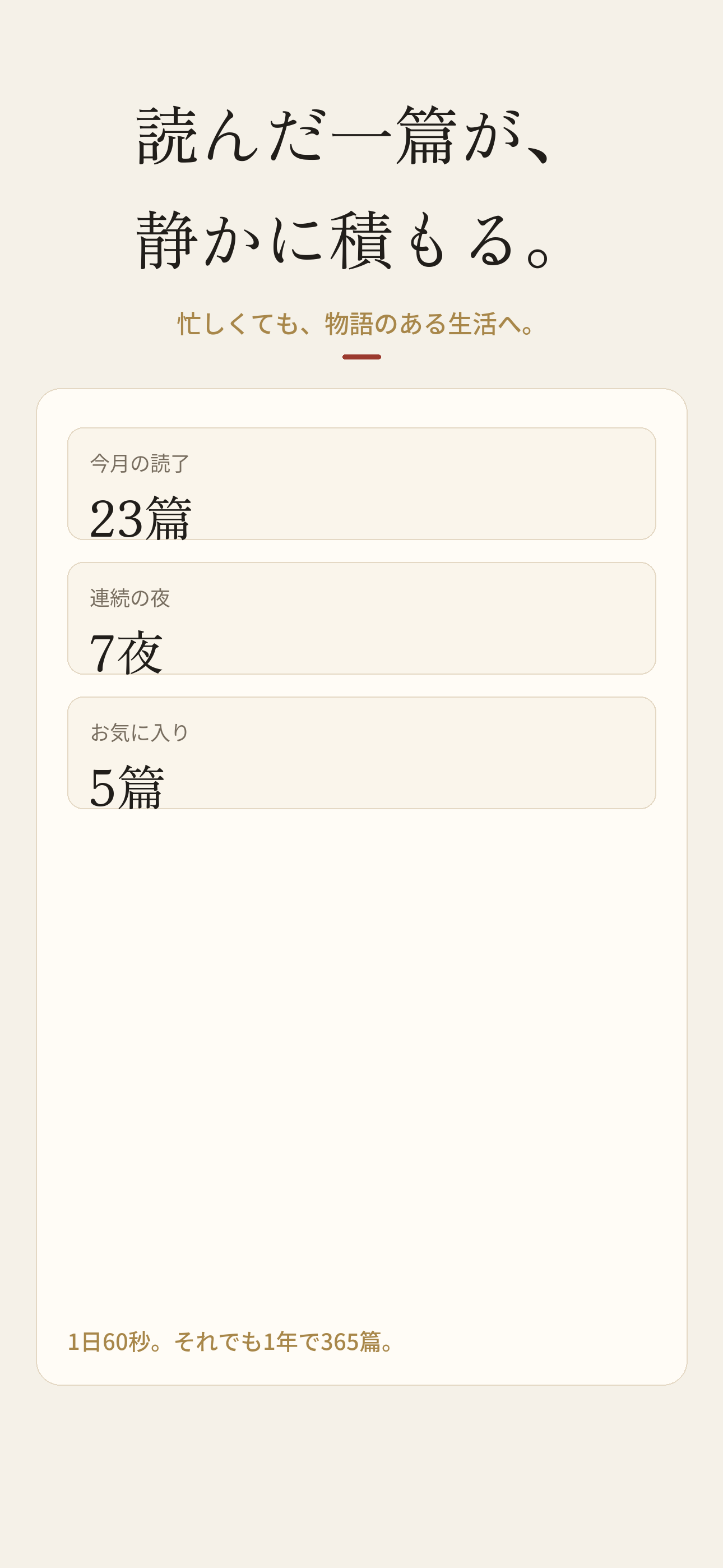 読んだ一篇が、
静かに積もる。

忙しくても、物語のある生活へ。

今月の読了
23篇

連続の夜
7夜

お気に入り
5篇

1日60秒。それでも1年で365篇。