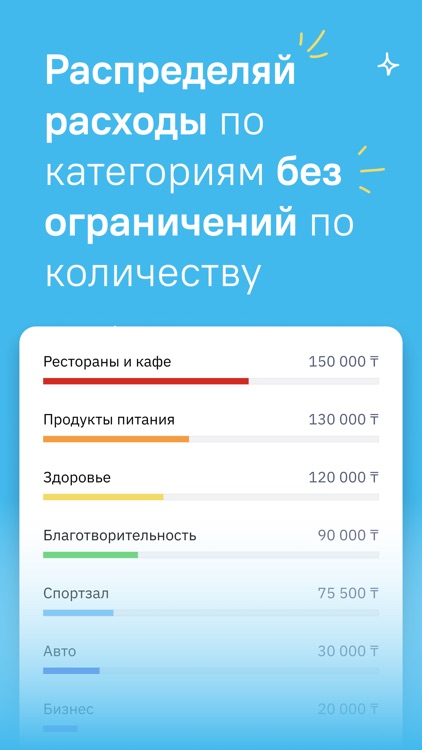 Распределяй расходы по категориям без ограничений по количеству

Рестораны и кафе 150 000 ₸

Продукты питания 130 000 ₸

Здоровье 120 000 ₸

Благотворительность 90 000 ₸

Спортзал 75 500 ₸

Авто 30 000 ₸

Бизнес 20 000 ₸