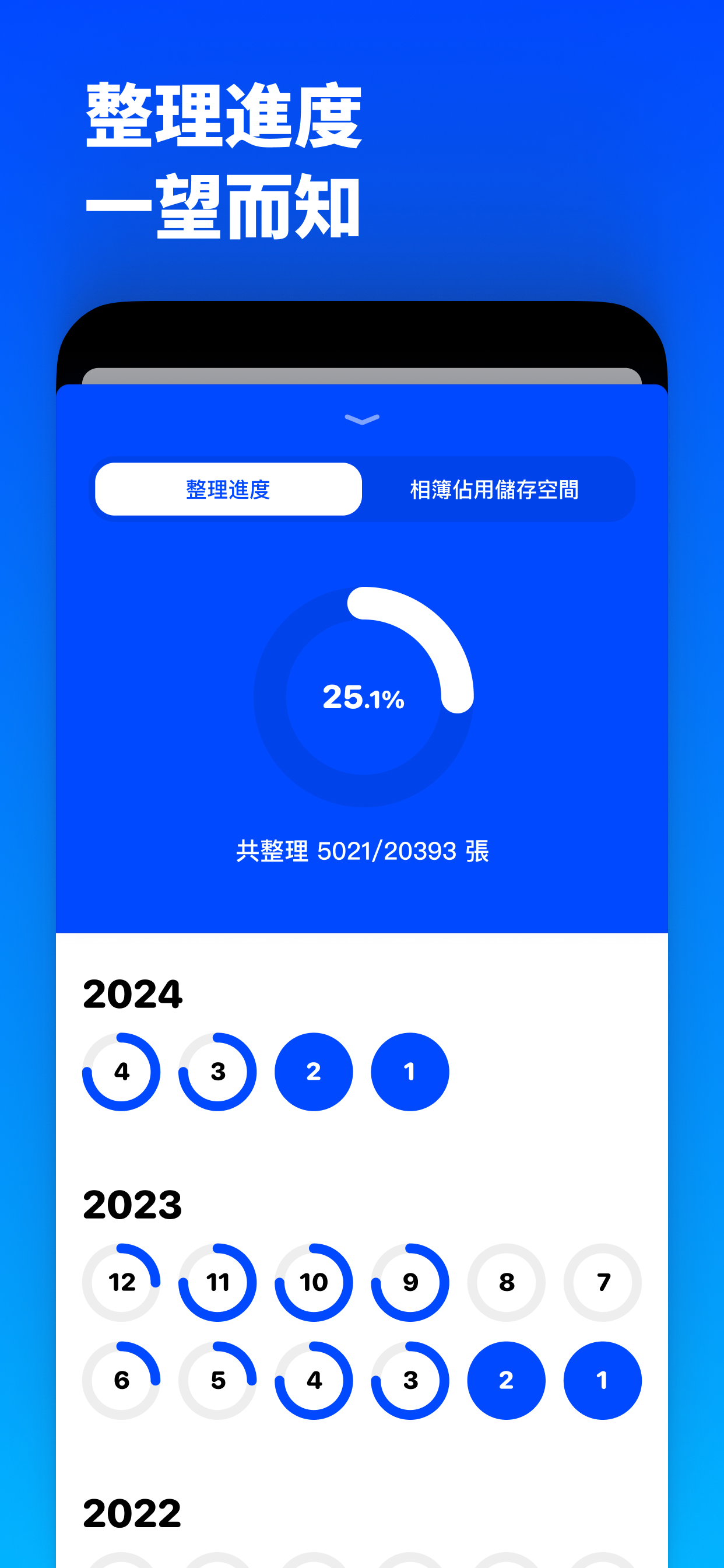 整理進度
一望而知

整理進度 相簿佔用儲存空間

25.1%

共整理 5021/20393 張

2024

4 3 2 1

2023

12 11 10 9 8 7

6 5 4 3 2 1

2022