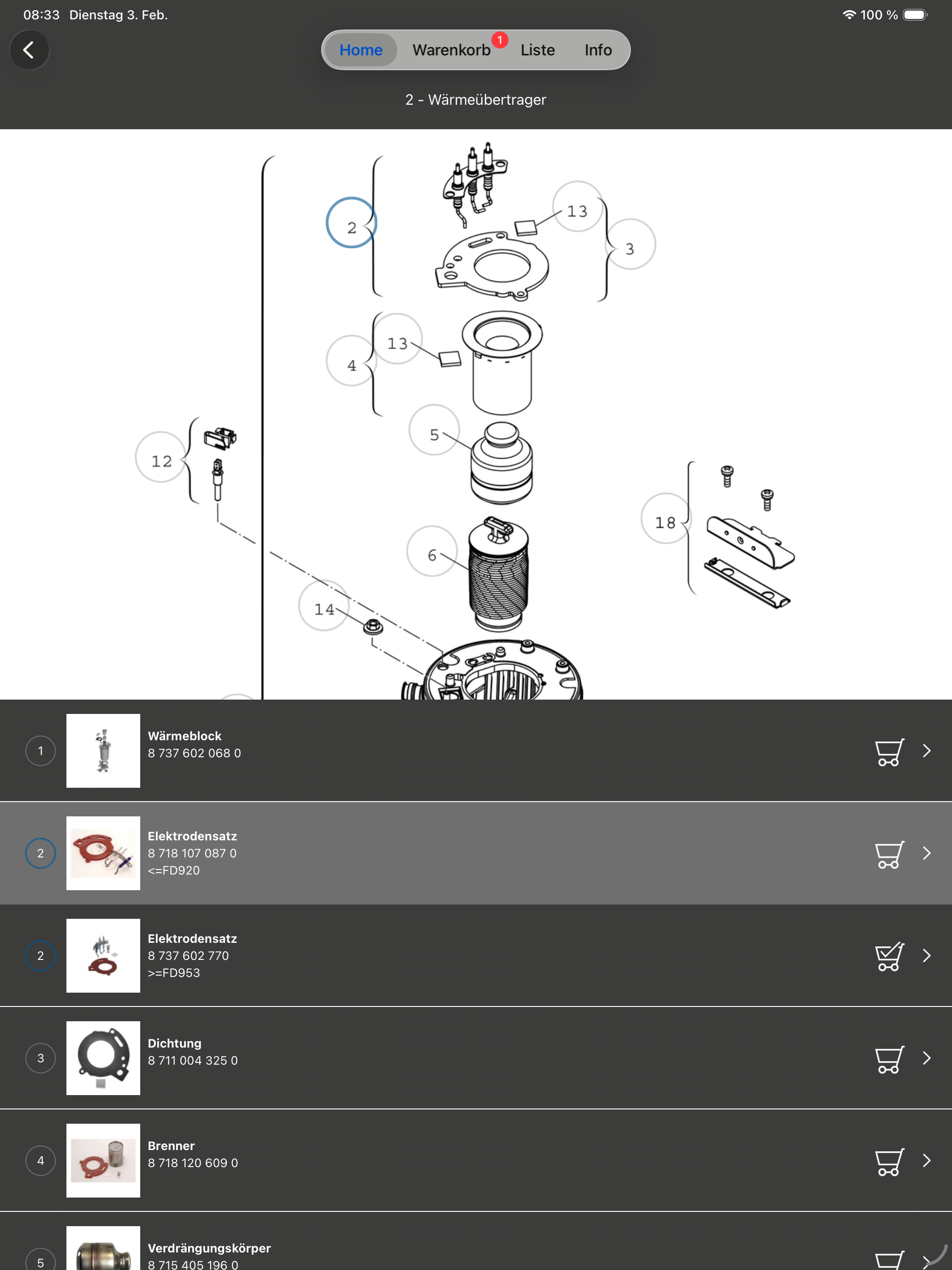 08:33 Dienstag 3. Feb.

100 %

Home Warenkorb 1 Liste Info

2 - Wärmeübertrager

2
13
3
13
4
5
12
18
6
14

1
Wärmeblock
8 737 602 068 0

2
Elektrodensatz
8 718 107 087 0
<=FD920

2
Elektrodensatz
8 737 602 770
>=FD953

3
Dichtung
8 711 004 325 0

4
Brenner
8 718 120 609 0

5
Verdrängungskörper
8 715 405 196 0