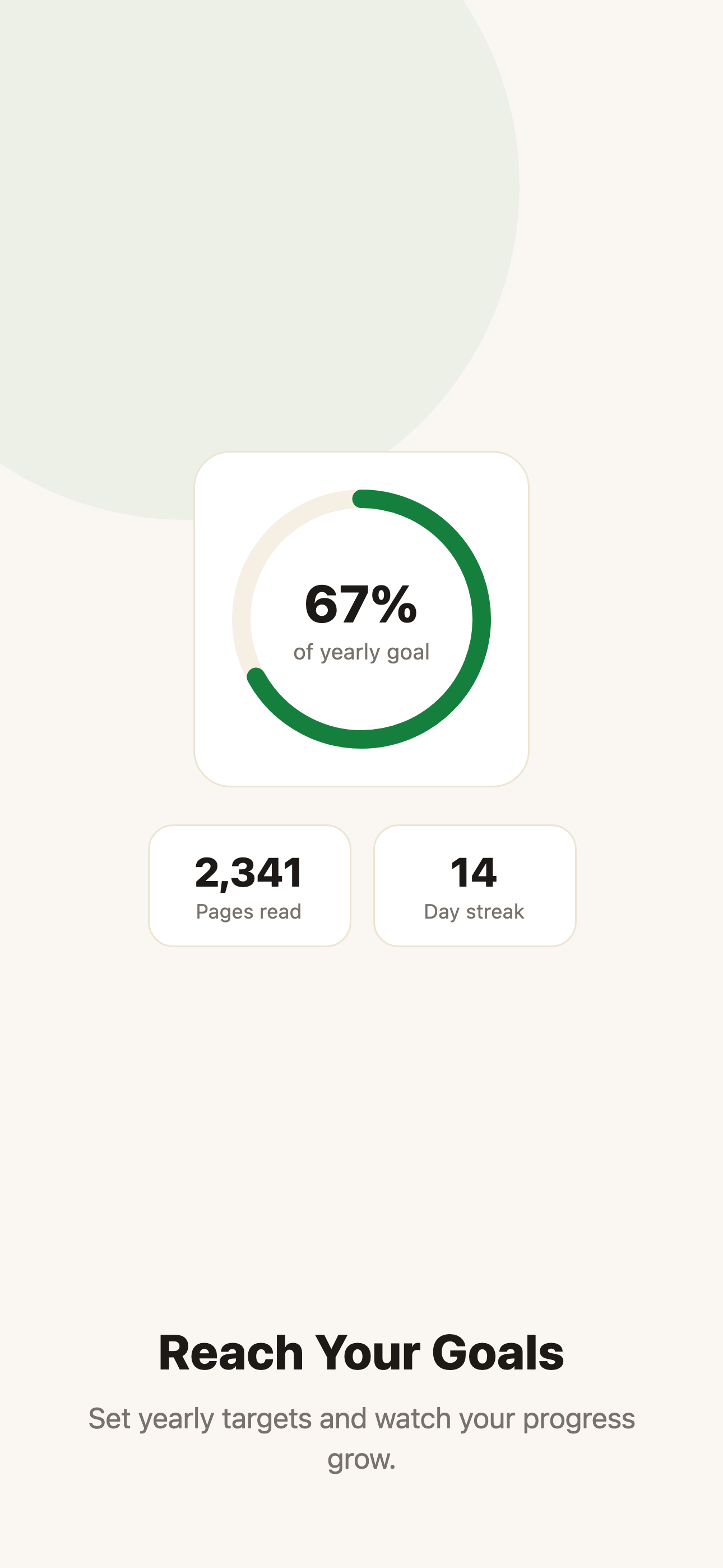 67%
of yearly goal

2,341
Pages read

14
Day streak

Reach Your Goals

Set yearly targets and watch your progress grow.