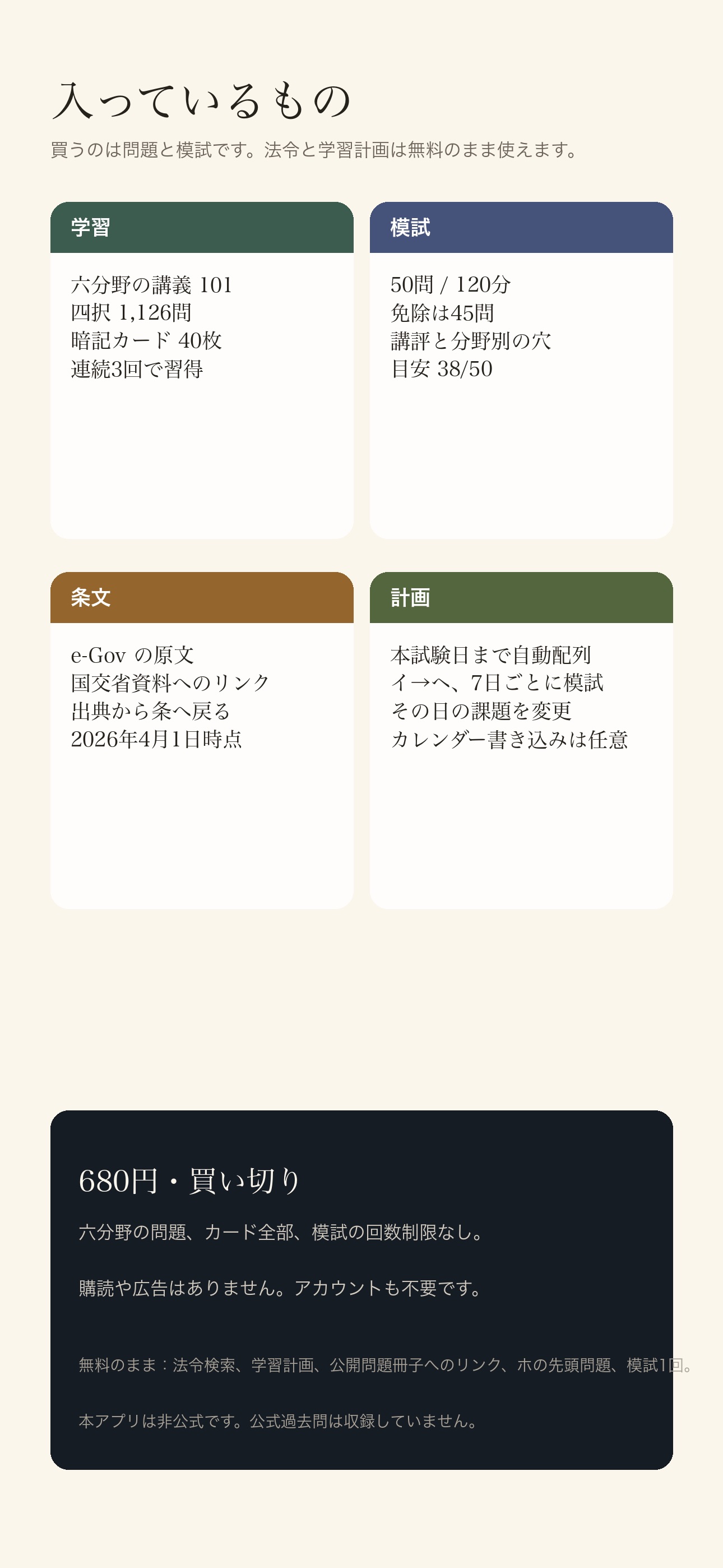 入っているもの

買うのは問題と模試です。法令と学習計画は無料のまま使えます。

学習

六分野の講義 101
四択 1,126問
暗記カード 40枚
連続3回で習得

模試

50問 / 120分
免除は45問
講評と分野別の穴
目安 38/50

条文

e-Gov の原文
国交省資料へのリンク
出典から条へ戻る
2026年4月1日時点

計画

本試験日まで自動配列
イ→ヘ、7日ごとに模試
その日の課題を変更
カレンダー書き込みは任意

680円・買い切り

六分野の問題、カード全部、模試の回数制限なし。

購読や広告はありません。アカウントも不要です。

無料のまま：法令検索、学習計画、公開問題冊子へのリンク、ホの先頭問題、模試1回。

本アプリは非公式です。公式過去問は収録していません。