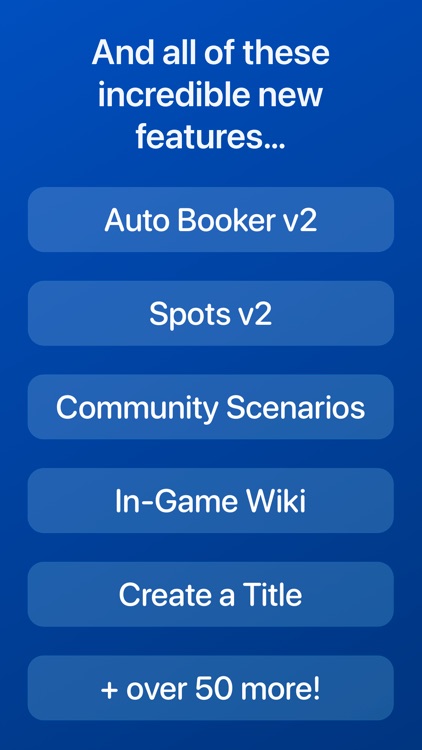 And all of these incredible new features...

Auto Booker v2

Spots v2

Community Scenarios

In-Game Wiki

Create a Title

+ over 50 more!