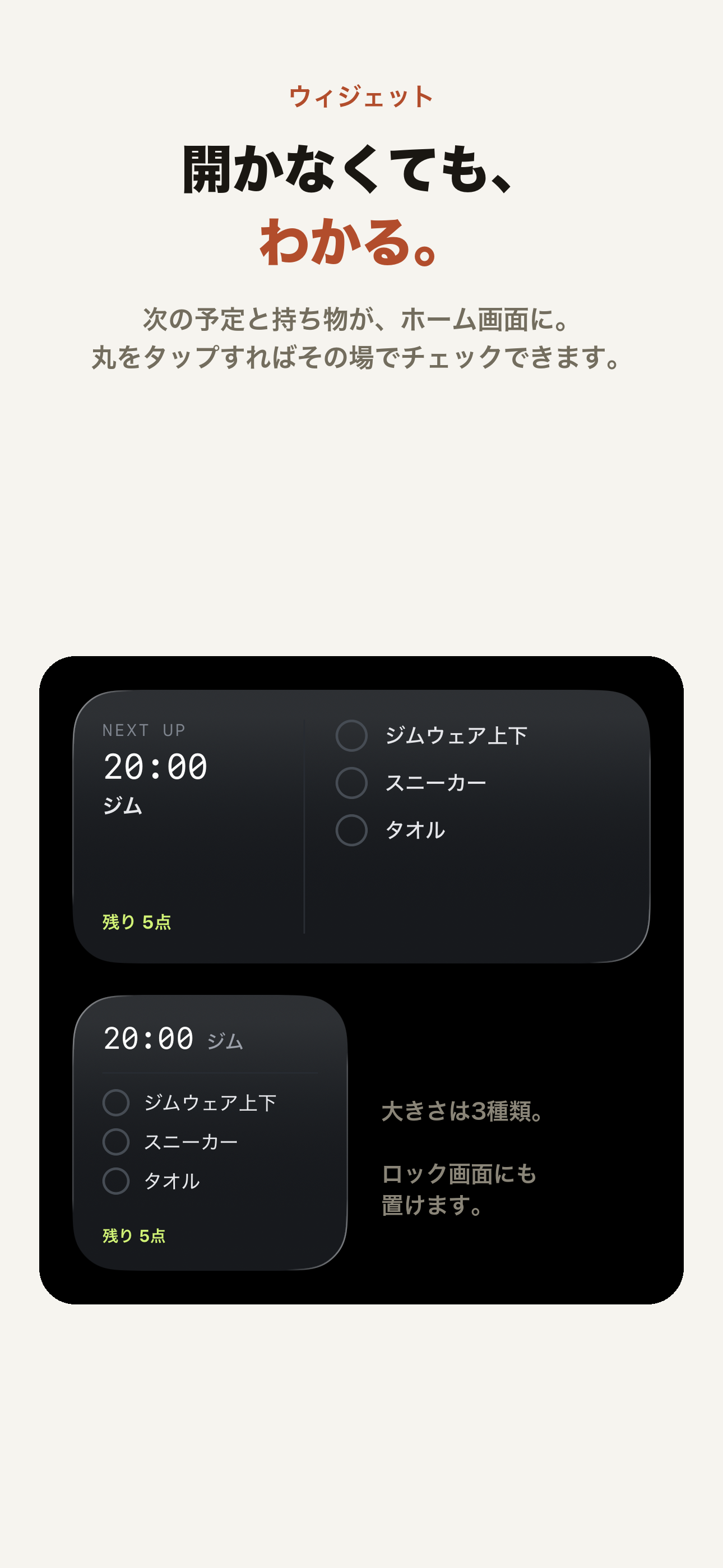 ウィジェット

開かなくても、
わかる。

次の予定と持ち物が、ホーム画面に。
丸をタップすればその場でチェックできます。

NEXT UP
20:00
ジム

残り 5点

ジムウェア上下
スニーカー
タオル

20:00 ジム

ジムウェア上下
スニーカー
タオル

残り 5点

大きさは3種類。

ロック画面にも
置けます。