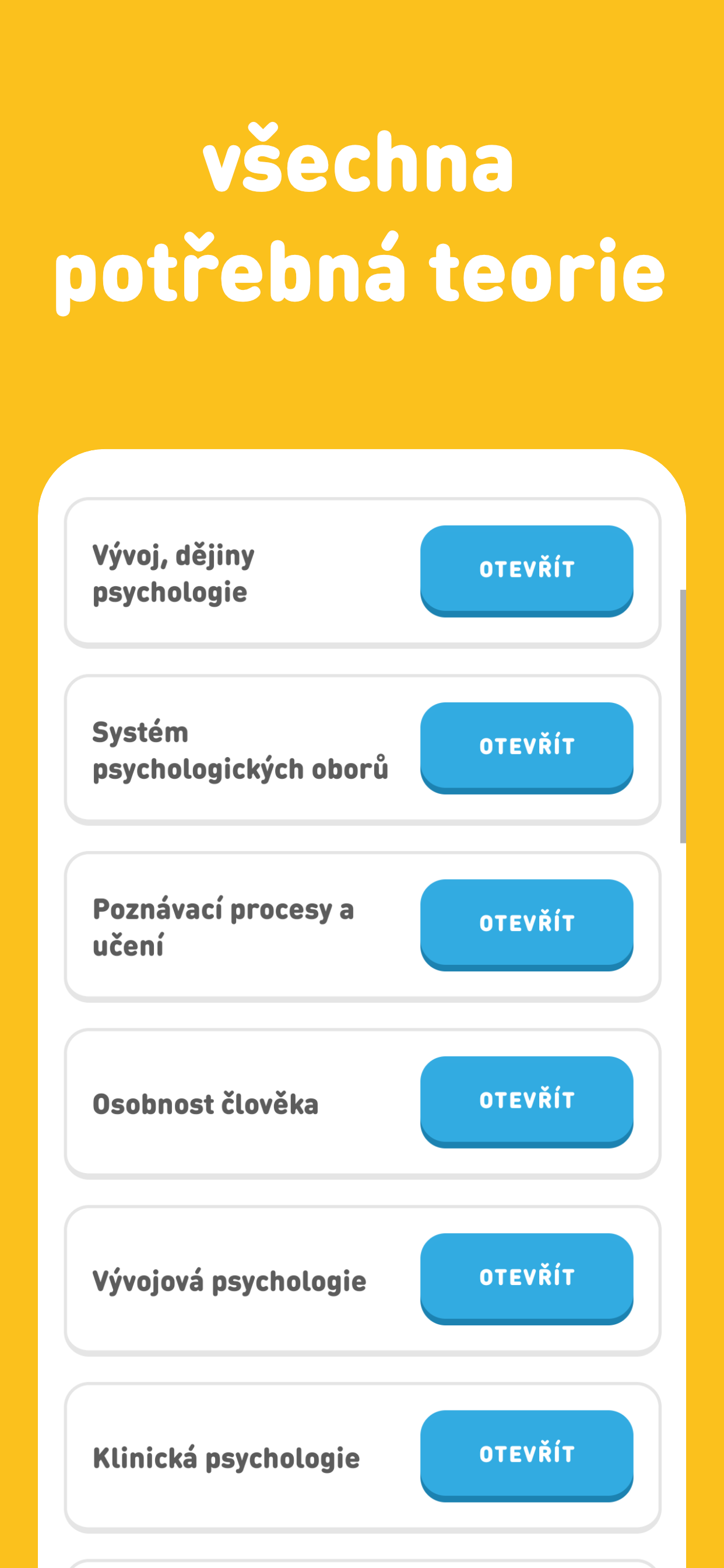 všechna potřebná teorie

Vývoj, dějiny psychologie

OTEVŘÍT

Systém psychologických oborů

OTEVŘÍT

Poznávací procesy a učení

OTEVŘÍT

Osobnost člověka

OTEVŘÍT

Vývojová psychologie

OTEVŘÍT

Klinická psychologie

OTEVŘÍT