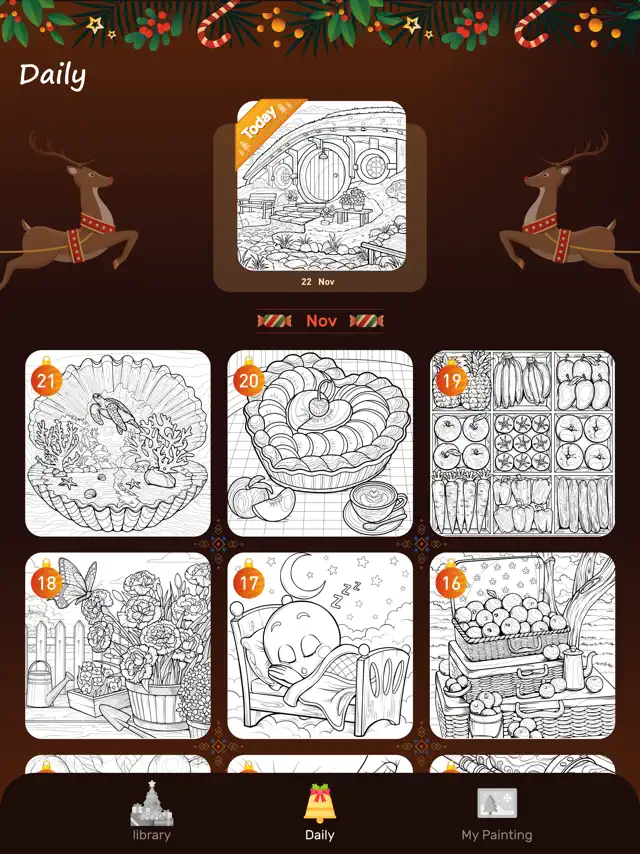 Daily

Today

22 Nov

Nov

21

20

19

18

17

16

library

Daily

My Painting