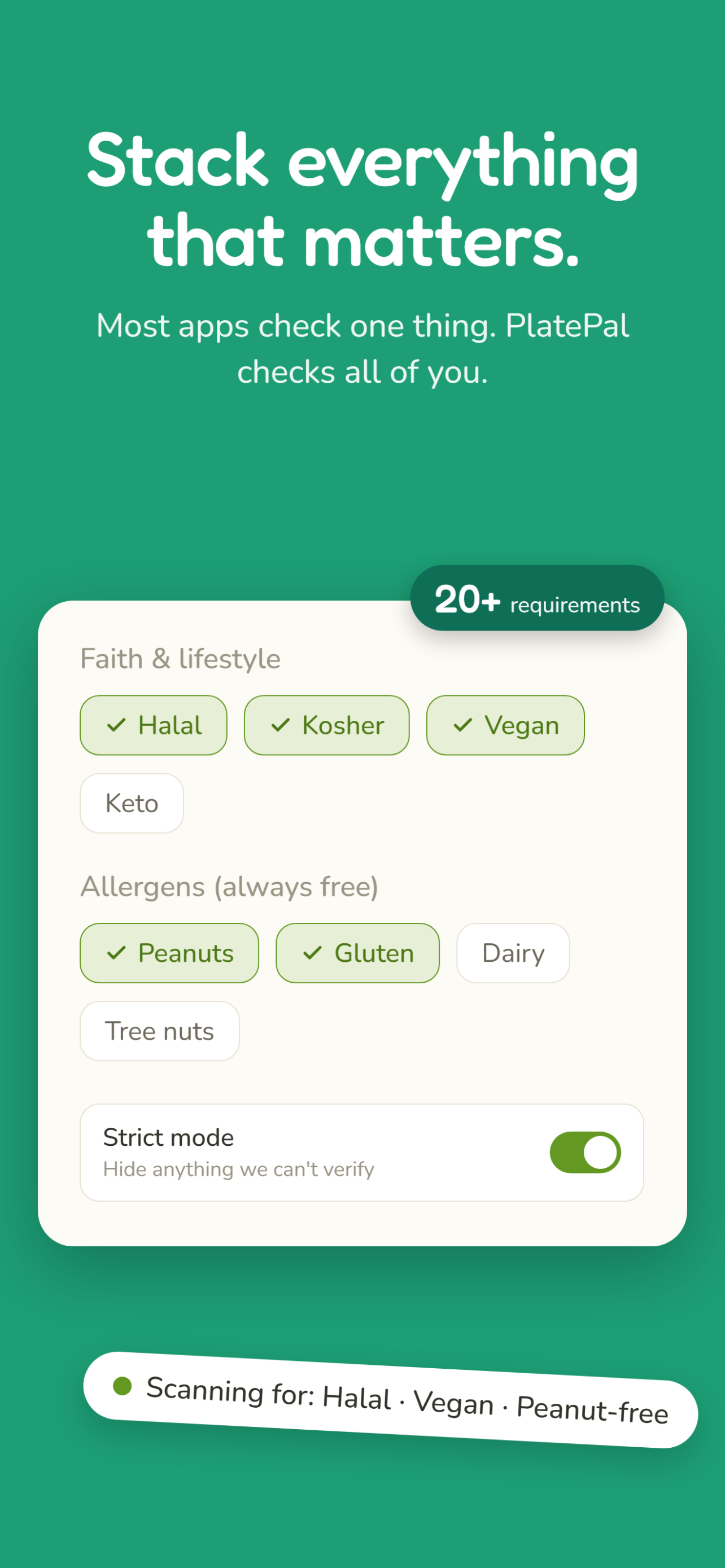 Stack everything that matters.

Most apps check one thing. PlatePal checks all of you.

20+ requirements

Faith & lifestyle

✓ Halal ✓ Kosher ✓ Vegan

Keto

Allergens (always free)

✓ Peanuts ✓ Gluten Dairy

Tree nuts

Strict mode
Hide anything we can't verify

Scanning for: Halal · Vegan · Peanut-free