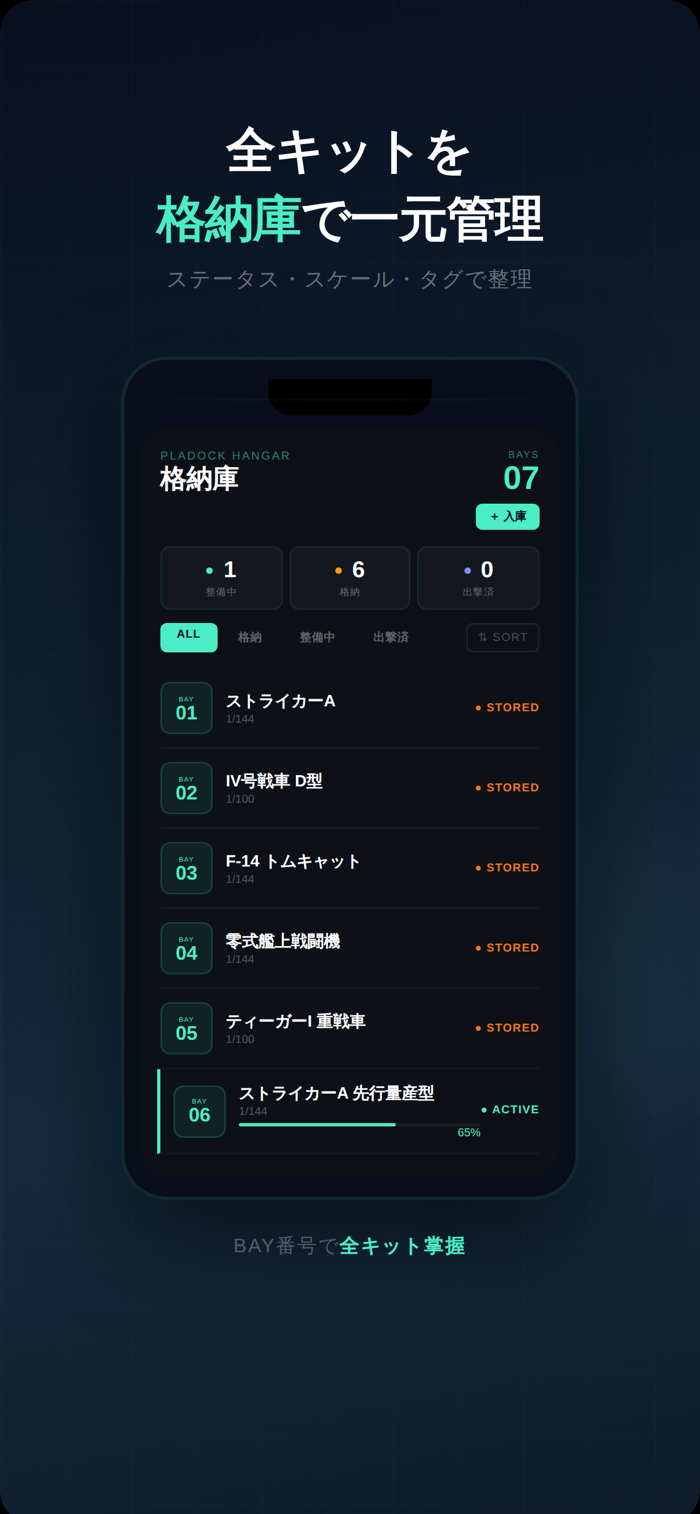 全キットを
格納庫で一元管理
ステータス・スケール・タグで整理

PLADOCK HANGAR
格納庫
BAYS
07
+ 入庫

1
整備中
6
格納
0
出撃済

ALL 格納 整備中 出撃済 SORT

BAY 01 ストライカーA 1/144 STORED
BAY 02 IV号戦車 D型 1/100 STORED
BAY 03 F-14 トムキャット 1/144 STORED
BAY 04 零式艦上戦闘機 1/144 STORED
BAY 05 ティーガーI 重戦車 1/100 STORED
BAY 06 ストライカーA 先行量産型 1/144 ACTIVE 65%

BAY番号で全キット掌握