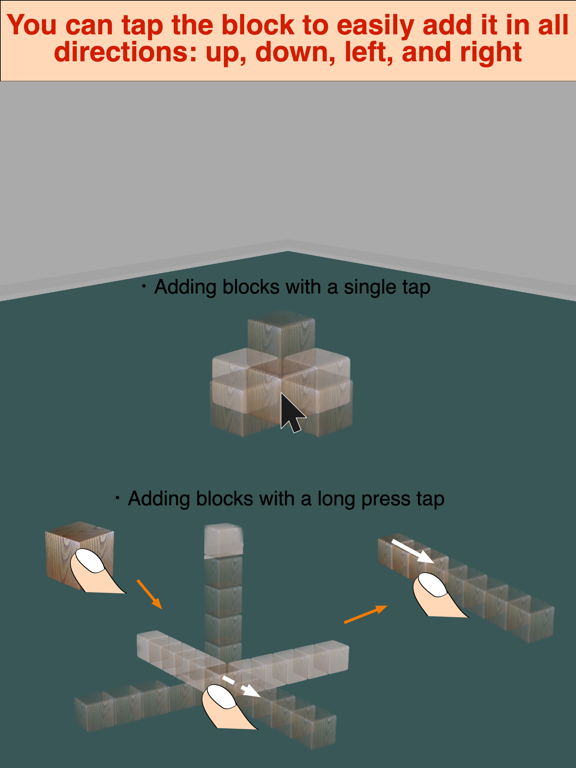 You can tap the block to easily add it in all directions: up, down, left, and right

・Adding blocks with a single tap

・Adding blocks with a long press tap