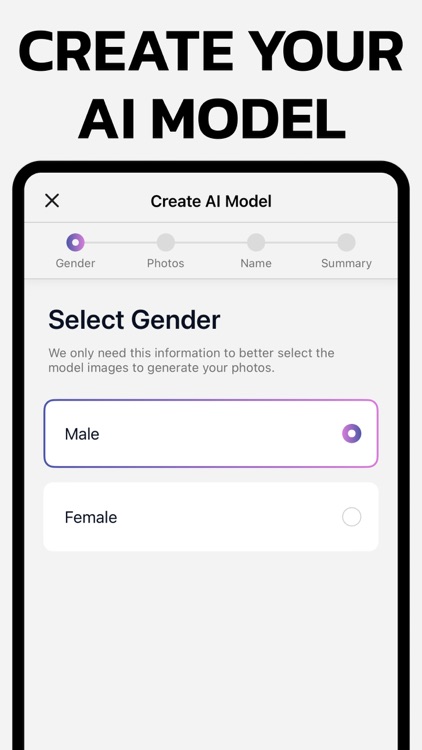 CREATE YOUR AI MODEL

Create AI Model

Gender
Photos
Name
Summary

Select Gender

We only need this information to better select the model images to generate your photos.

Male

Female