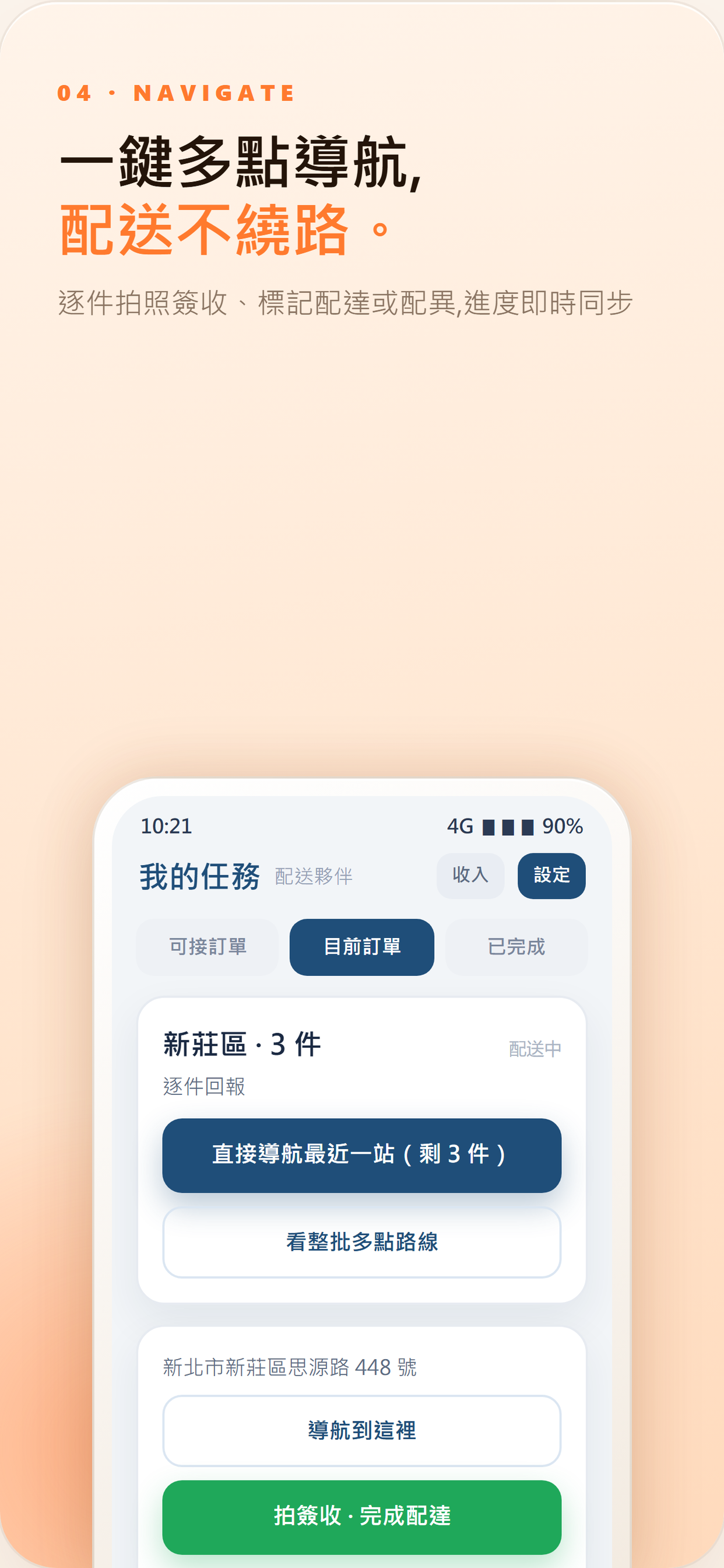 04 · NAVIGATE

一鍵多點導航,
配送不繞路。

逐件拍照簽收、標記配達或配異,進度即時同步

10:21
4G ▮▮▮ 90%

我的任務 配送夥伴
收入
設定

可接訂單
目前訂單
已完成

新莊區 · 3 件
配送中
逐件回報
直接導航最近一站(剩 3 件)
看整批多點路線

新北市新莊區思源路 448 號
導航到這裡
拍簽收 · 完成配達