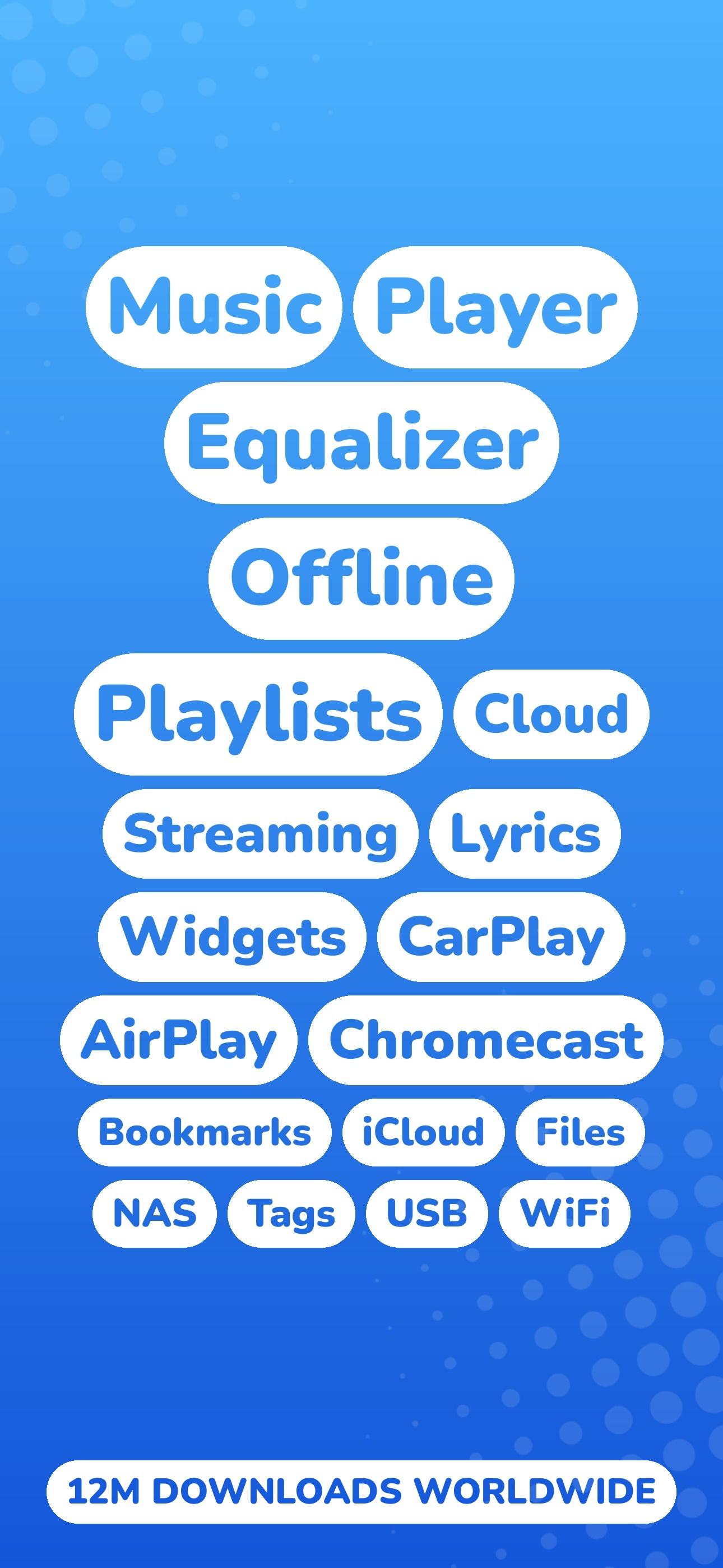 Music Player
Equalizer
Offline
Playlists Cloud
Streaming Lyrics
Widgets CarPlay
AirPlay Chromecast
Bookmarks iCloud Files
NAS Tags USB WiFi

12M DOWNLOADS WORLDWIDE