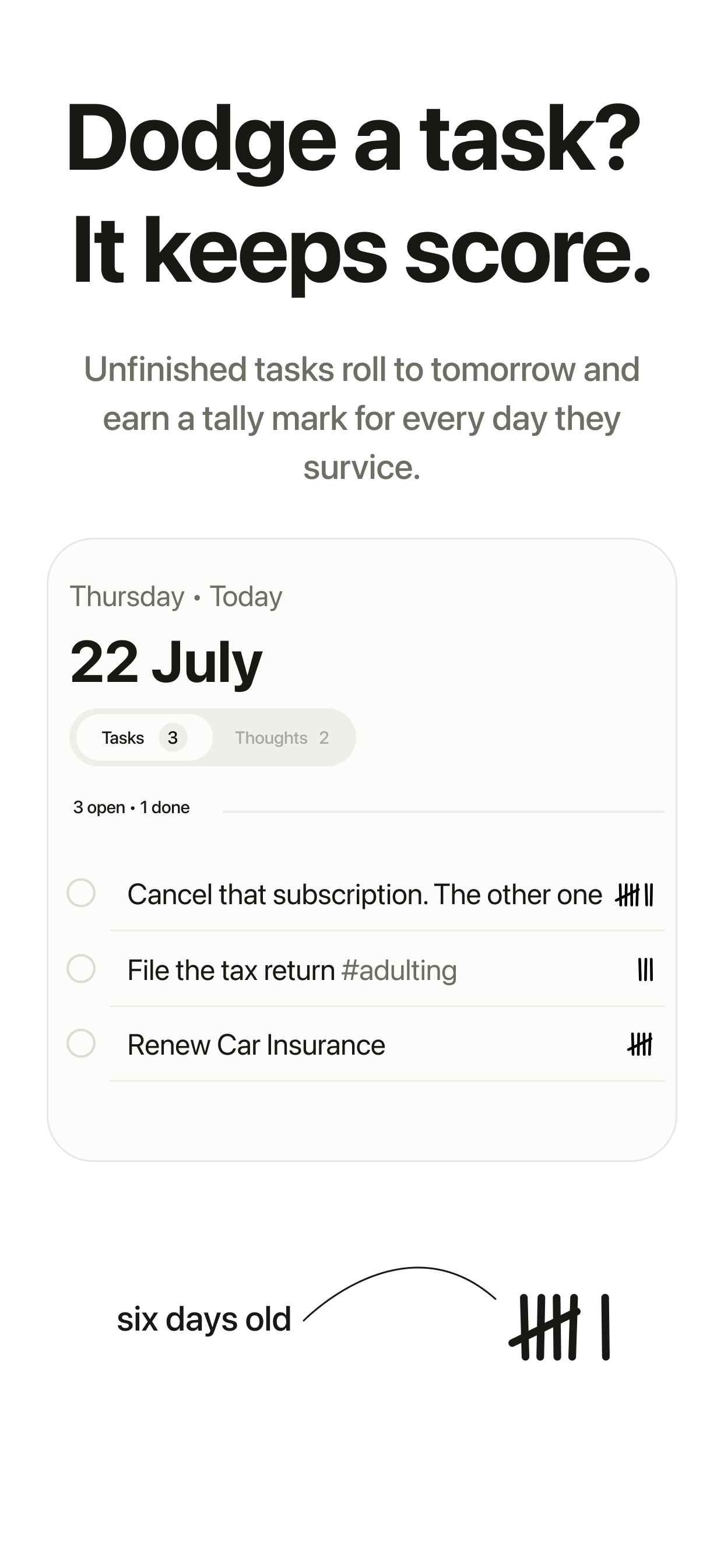 Dodge a task? It keeps score.

Unfinished tasks roll to tomorrow and earn a tally mark for every day they survice.

Thursday • Today

22 July

Tasks 3

Thoughts 2

3 open • 1 done

Cancel that subscription. The other one

File the tax return #adulting

Renew Car Insurance

six days old