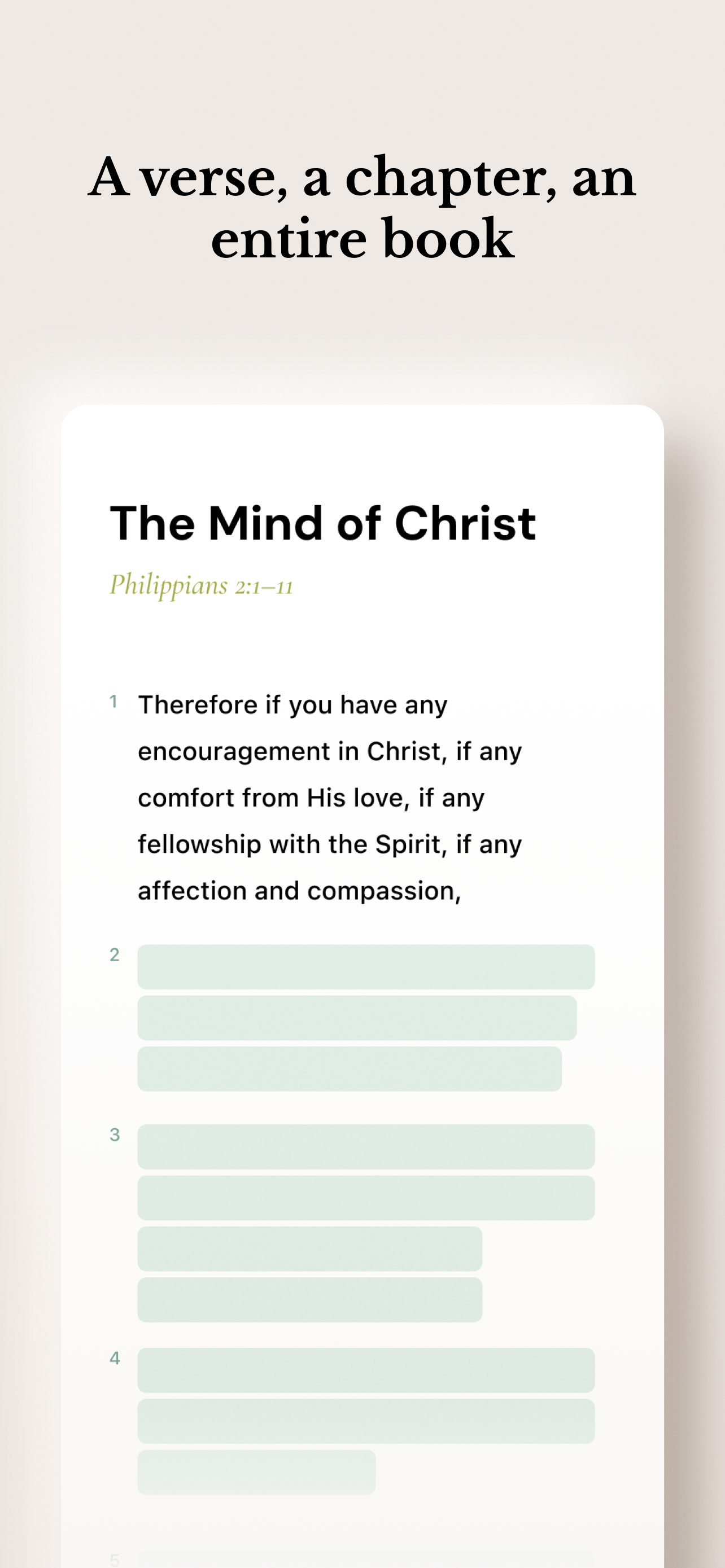 A verse, a chapter, an entire book

The Mind of Christ

Philippians 2:1–11

1 Therefore if you have any encouragement in Christ, if any comfort from His love, if any fellowship with the Spirit, if any affection and compassion,

2

3

4

5