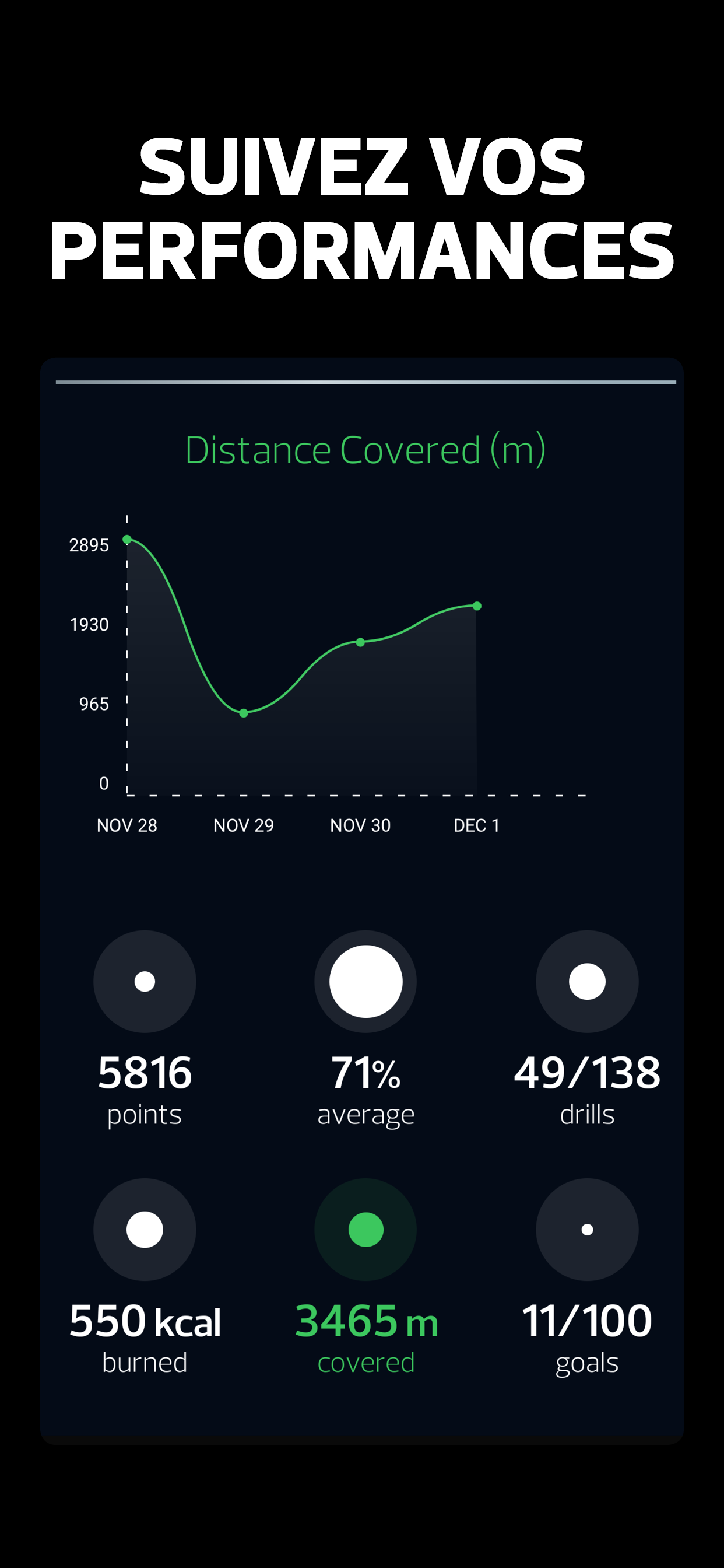 SUIVEZ VOS PERFORMANCES

Distance Covered (m)

2895
1930
965
0

NOV 28 NOV 29 NOV 30 DEC 1

5816
points

71%
average

49/138
drills

550 kcal
burned

3465 m
covered

11/100
goals