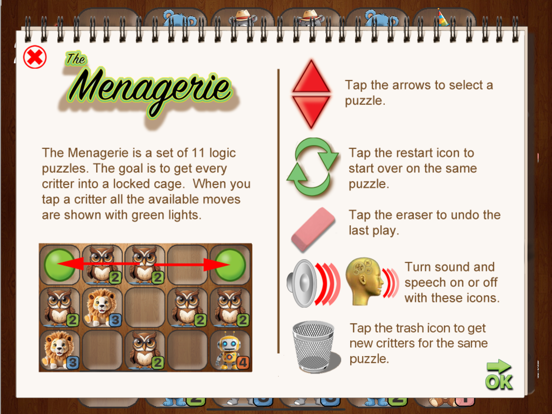 The Menagerie

The Menagerie is a set of 11 logic puzzles. The goal is to get every critter into a locked cage. When you tap a critter all the available moves are shown with green lights.

2 2
2 3 2 2
3 2 4

Tap the arrows to select a puzzle.

Tap the restart icon to start over on the same puzzle.

Tap the eraser to undo the last play.

Turn sound and speech on or off with these icons.

Tap the trash icon to get new critters for the same puzzle.

OK