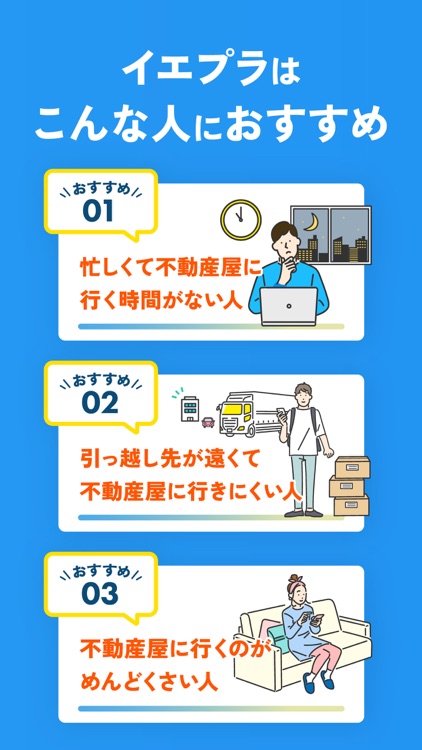 イエプラは
こんな人におすすめ

おすすめ
01

忙しくて不動産屋に
行く時間がない人

おすすめ
02

引っ越し先が遠くて
不動産屋に行きにくい人

おすすめ
03

不動産屋に行くのが
めんどくさい人