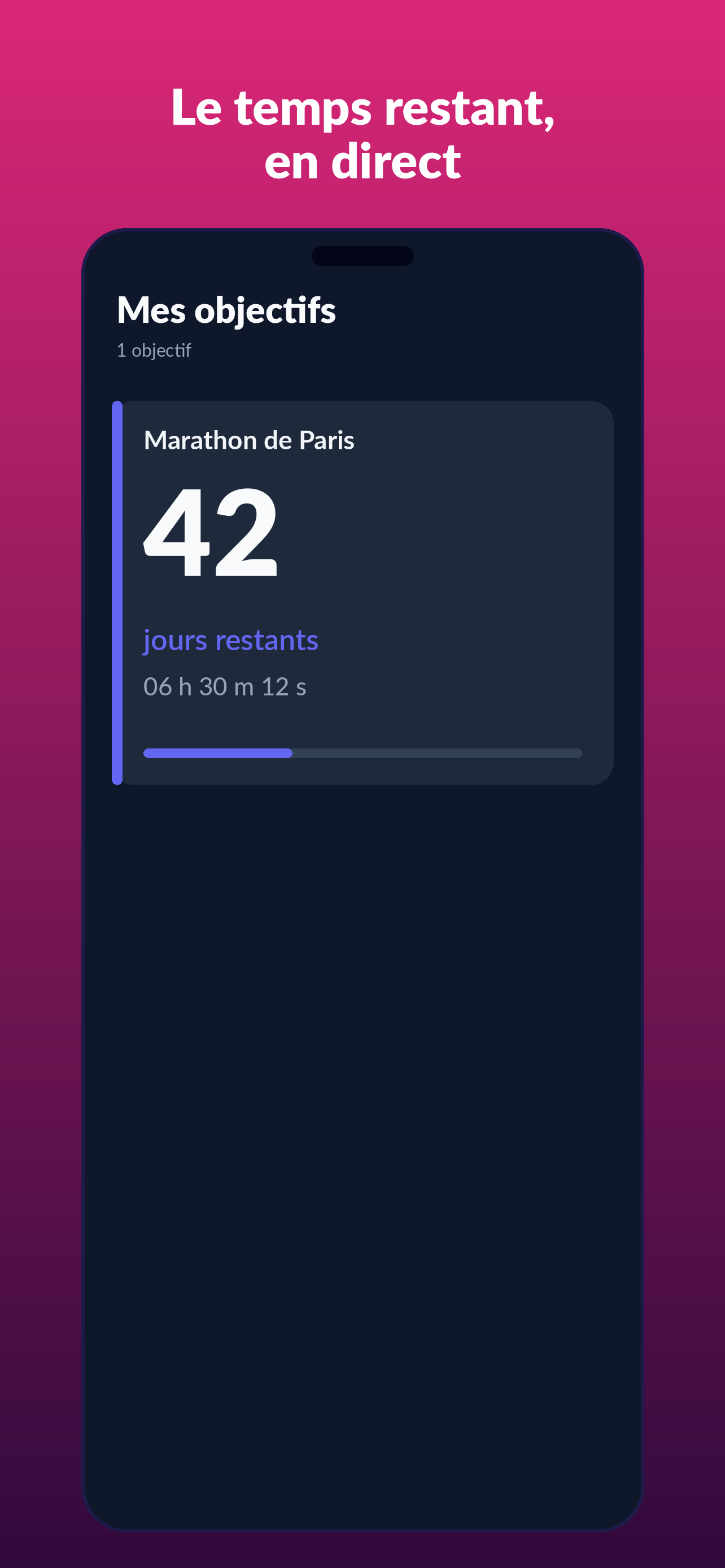 Le temps restant,
en direct

Mes objectifs
1 objectif

Marathon de Paris

42

jours restants
06 h 30 m 12 s